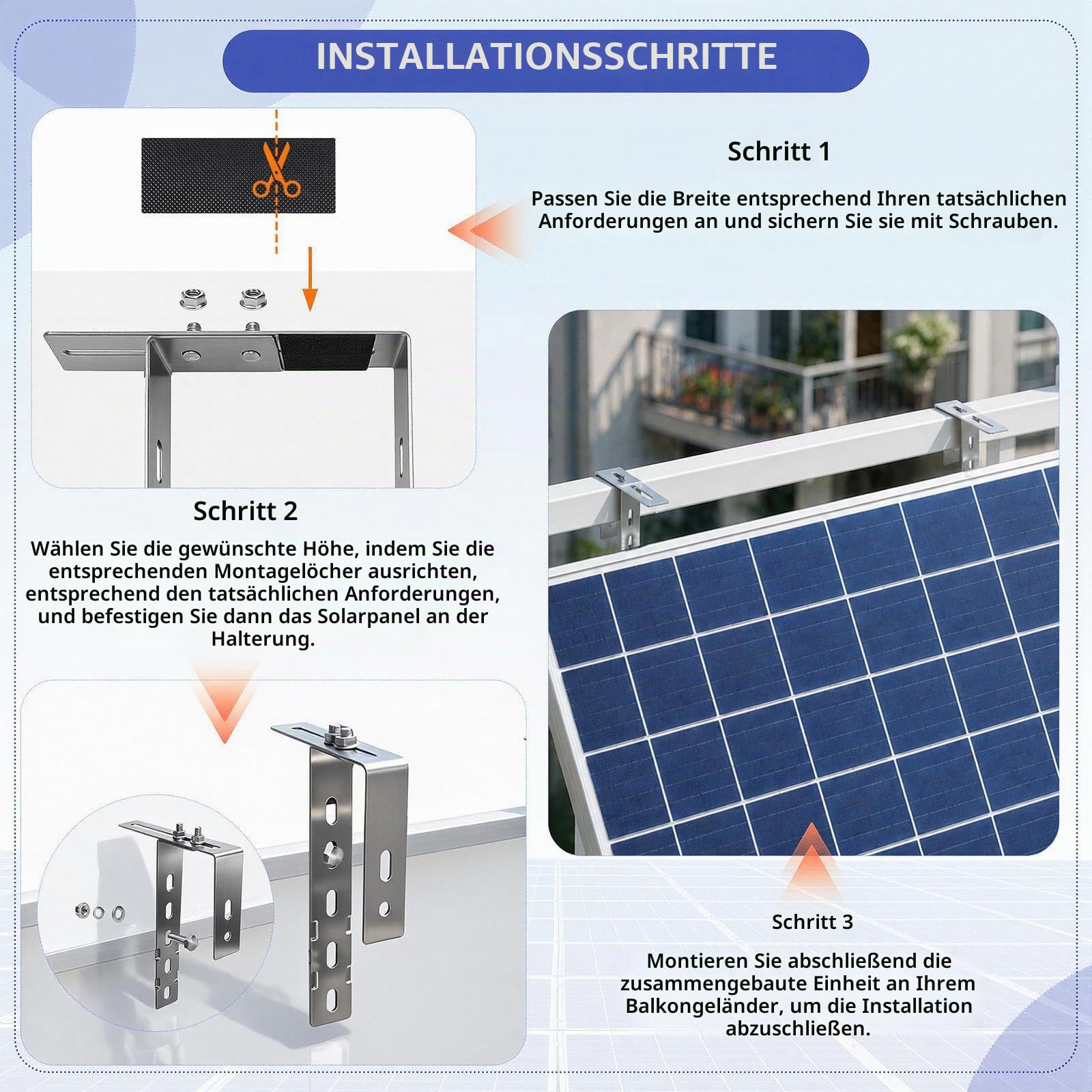 INSTALLATIONSSCHRITTE

Schritt 1

Passen Sie die Breite entsprechend Ihren tatsächlichen Anforderungen an und sichern Sie sie mit Schrauben.

Schritt 2

Wählen Sie die gewünschte Höhe, indem Sie die entsprechenden Montagelöcher ausrichten, entsprechend den tatsächlichen Anforderungen, und befestigen Sie dann das Solarpanel an der Halterung.

Schritt 3

Montieren Sie abschließend die zusammengebaute Einheit an Ihrem Balkongeländer, um die Installation abzuschließen.