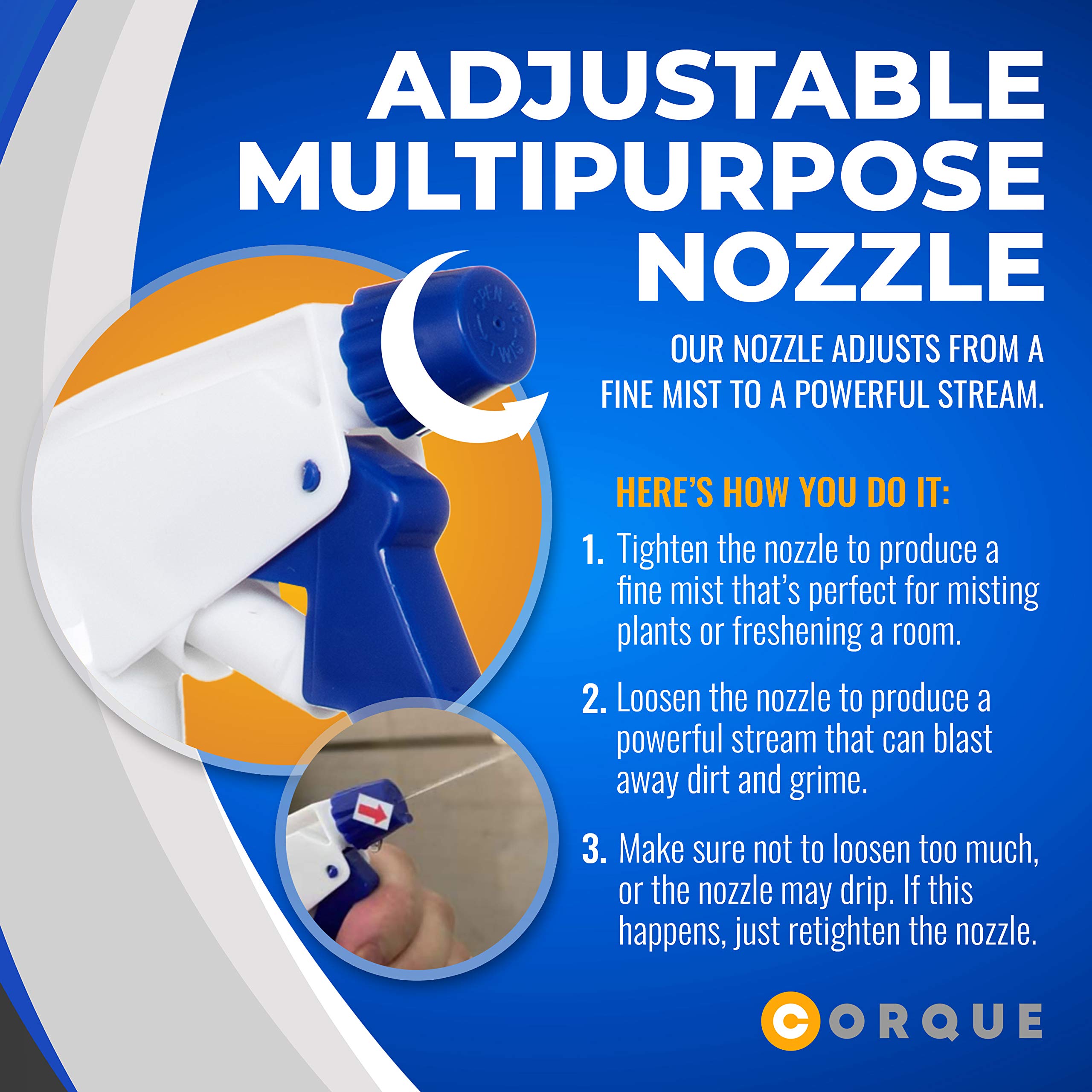 ADJUSTABLE MULTIPURPOSE NOZZLE

OUR NOZZLE ADJUSTS FROM A FINE MIST TO A POWERFUL STREAM.

HERE'S HOW YOU DO IT:

1. Tighten the nozzle to produce a fine mist that's perfect for misting plants or freshening a room.

2. Loosen the nozzle to produce a powerful stream that can blast away dirt and grime.

3. Make sure not to loosen too much, or the nozzle may drip. If this happens, just retighten the nozzle.

CORQUE