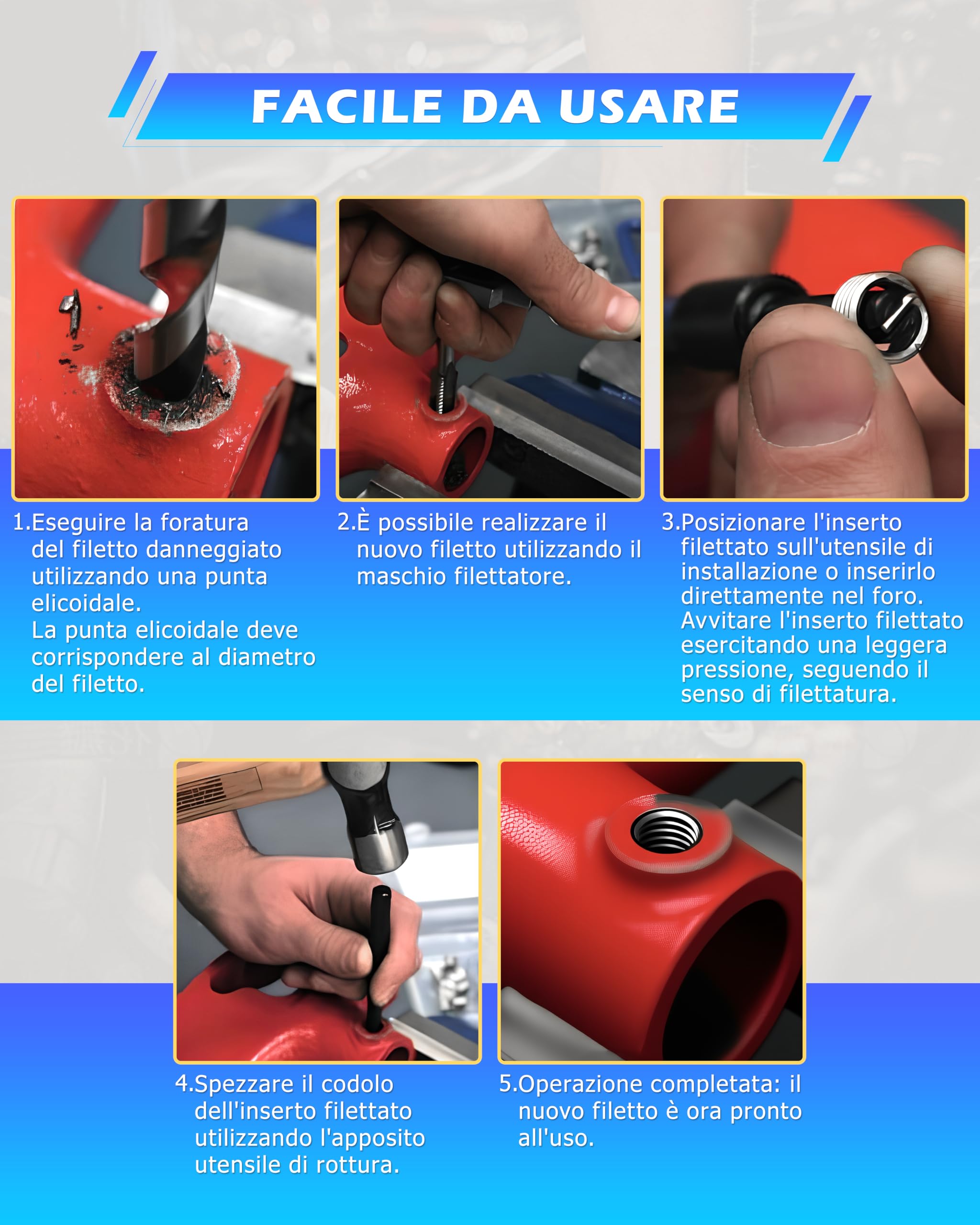 FACILE DA USARE

1.Eseguire la foratura del filetto danneggiato utilizzando una punta elicoidale.
La punta elicoidale deve corrispondere al diametro del filetto.

2.È possibile realizzare il nuovo filetto utilizzando il maschio filettatore.

3.Posizionare l'inserto filettato sull'utensile di installazione o inserirlo direttamente nel foro. Avvitare l'inserto filettato esercitando una leggera pressione, seguendo il senso di filettatura.

4.Spezzare il codolo dell'inserto filettato utilizzando l'apposito utensile di rottura.

5.Operazione completata: il nuovo filetto è ora pronto all'uso.