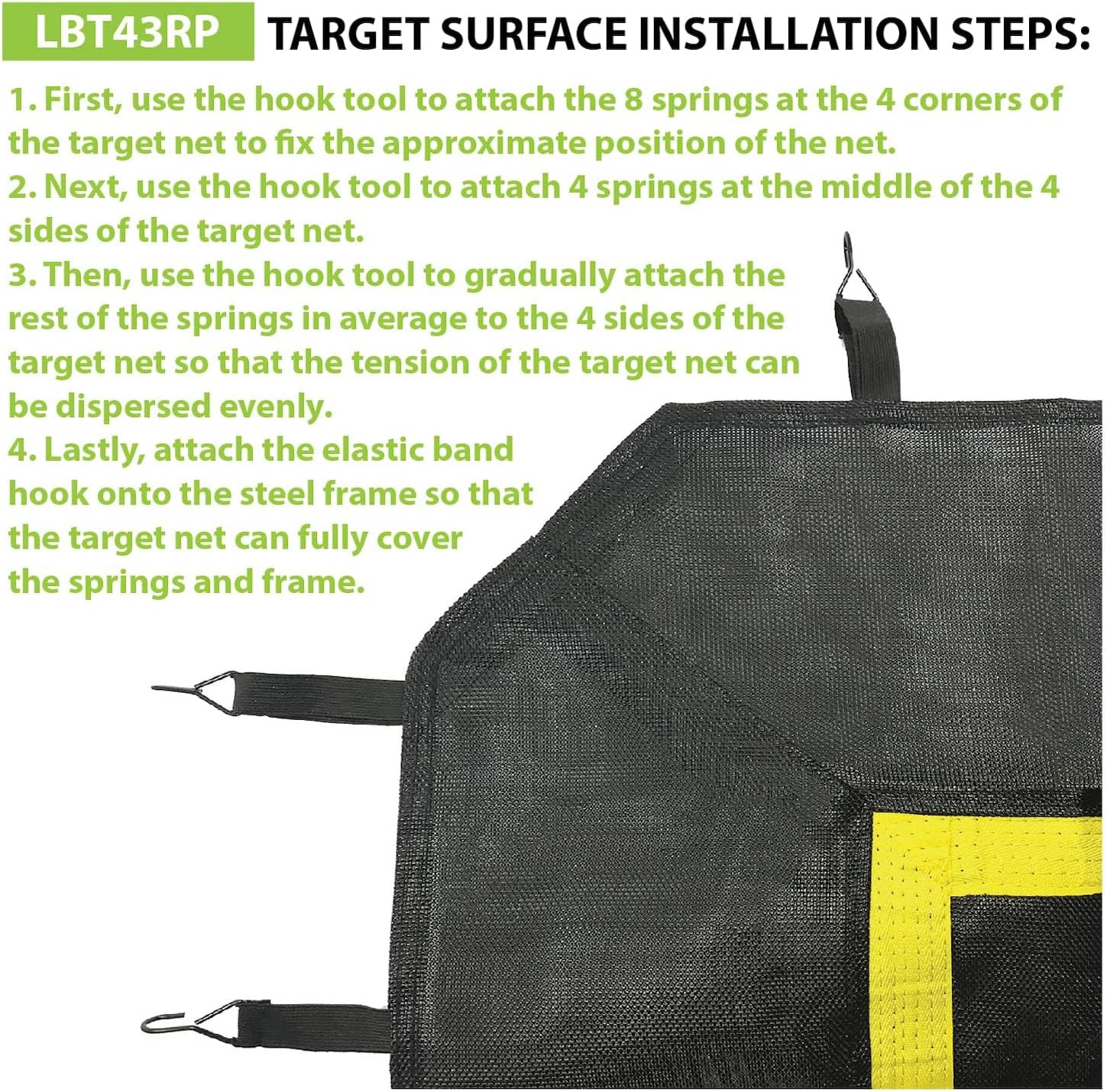 LBT43RP TARGET SURFACE INSTALLATION STEPS:

1. First, use the hook tool to attach the 8 springs at the 4 corners of the target net to fix the approximate position of the net.
2. Next, use the hook tool to attach 4 springs at the middle of the 4 sides of the target net.
3. Then, use the hook tool to gradually attach the rest of the springs in average to the 4 sides of the target net so that the tension of the target net can be dispersed evenly.
4. Lastly, attach the elastic band hook onto the steel frame so that the target net can fully cover the springs and frame.