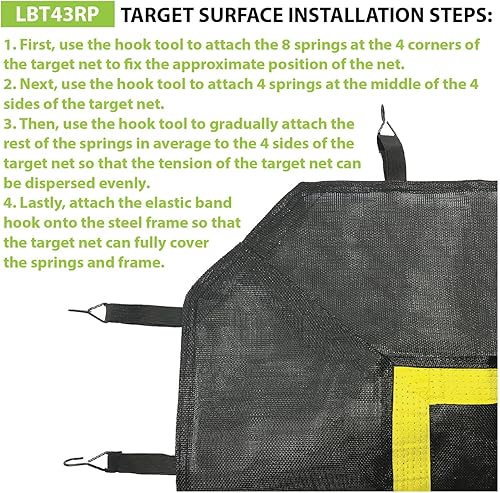 LBT43RP TARGET SURFACE INSTALLATION STEPS:

1. First, use the hook tool to attach the 8 springs at the 4 corners of the target net to fix the approximate position of the net.
2. Next, use the hook tool to attach 4 springs at the middle of the 4 sides of the target net.
3. Then, use the hook tool to gradually attach the rest of the springs in average to the 4 sides of the target net so that the tension of the target net can be dispersed evenly.
4. Lastly, attach the elastic band hook onto the steel frame so that the target net can fully cover the springs and frame.