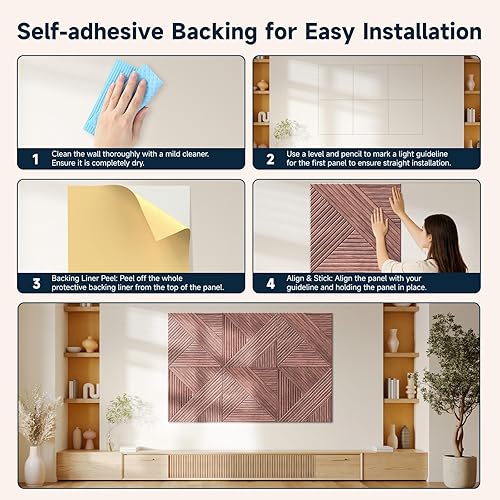 Self-adhesive Backing for Easy Installation

1 Clean the wall thoroughly with a mild cleaner. Ensure it is completely dry.

2 Use a level and pencil to mark a light guideline for the first panel to ensure straight installation.

3 Backing Liner Peel: Peel off the whole protective backing liner from the top of the panel.

4 Align & Stick: Align the panel with your guideline and holding the panel in place.