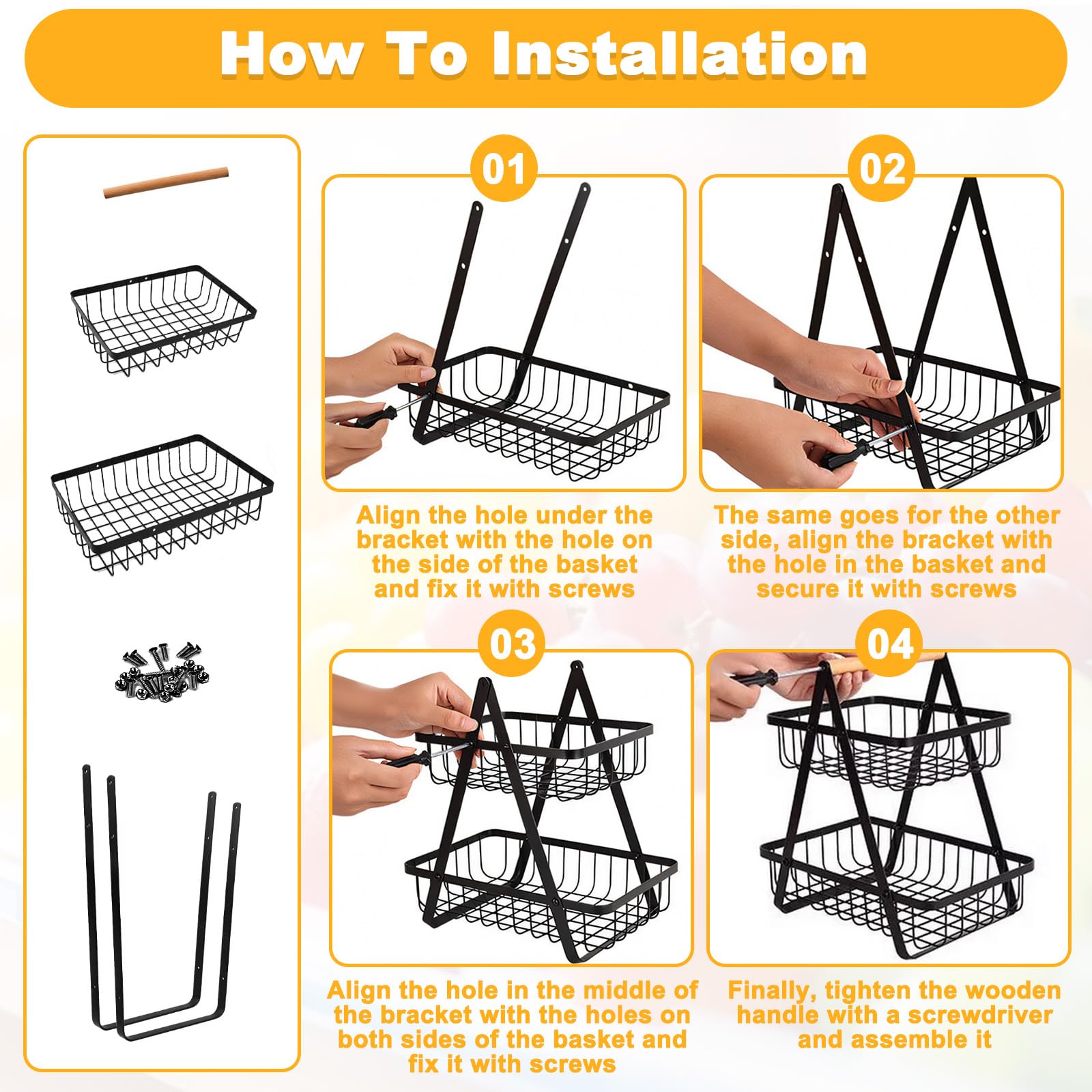 How To Installation

01

Align the hole under the bracket with the hole on the side of the basket and fix it with screws

02

The same goes for the other side, align the bracket with the hole in the basket and secure it with screws

03

Align the hole in the middle of the bracket with the holes on both sides of the basket and fix it with screws

04

Finally, tighten the wooden handle with a screwdriver and assemble it