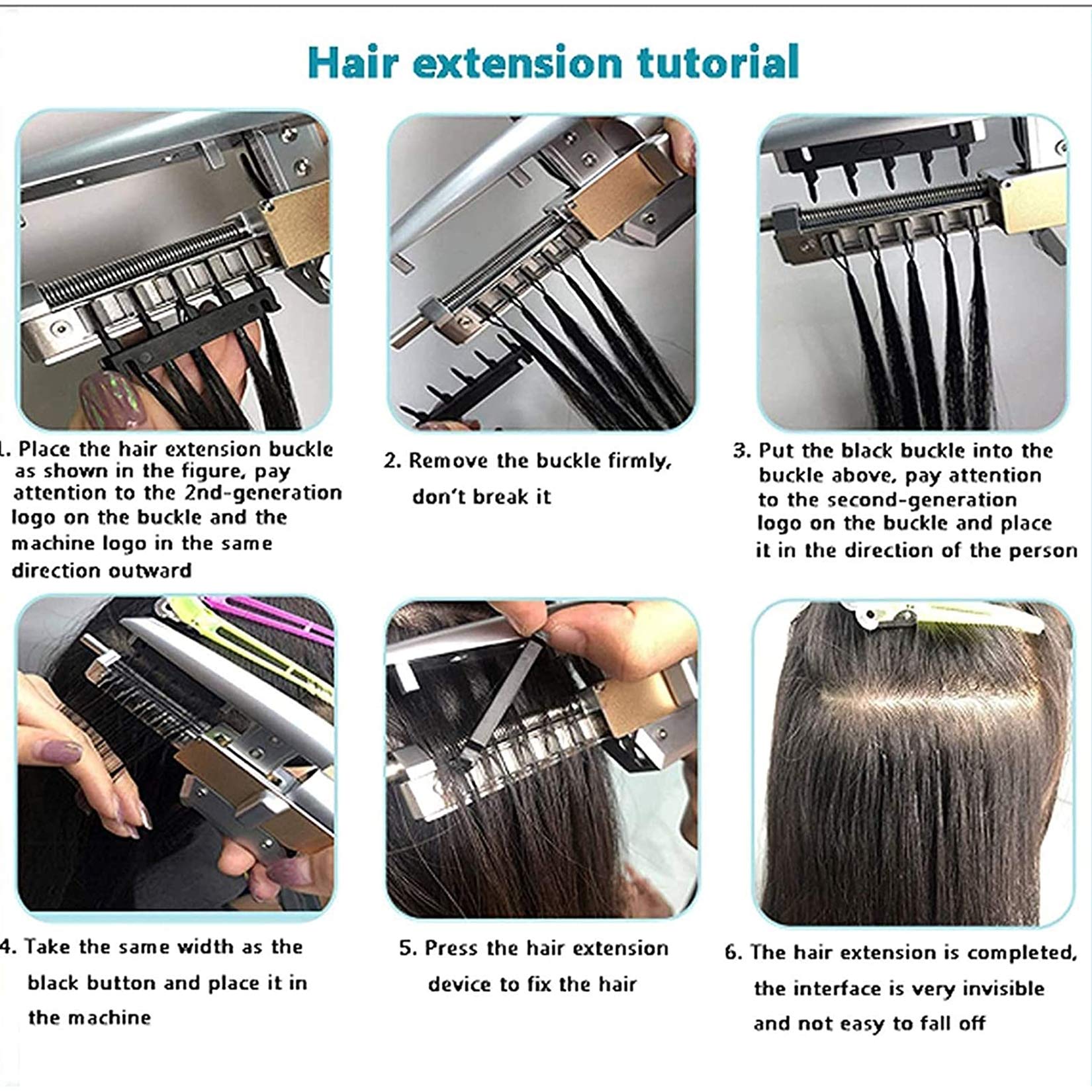 Hair extension tutorial

1. Place the hair extension buckle as shown in the figure, pay attention to the 2nd-generation logo on the buckle and the machine logo in the same direction outward

2. Remove the buckle firmly, don't break it

3. Put the black buckle into the buckle above, pay attention to the second-generation logo on the buckle and place it in the direction of the person

4. Take the same width as the black button and place it in the machine

5. Press the hair extension device to fix the hair

6. The hair extension is completed, the interface is very invisible and not easy to fall off