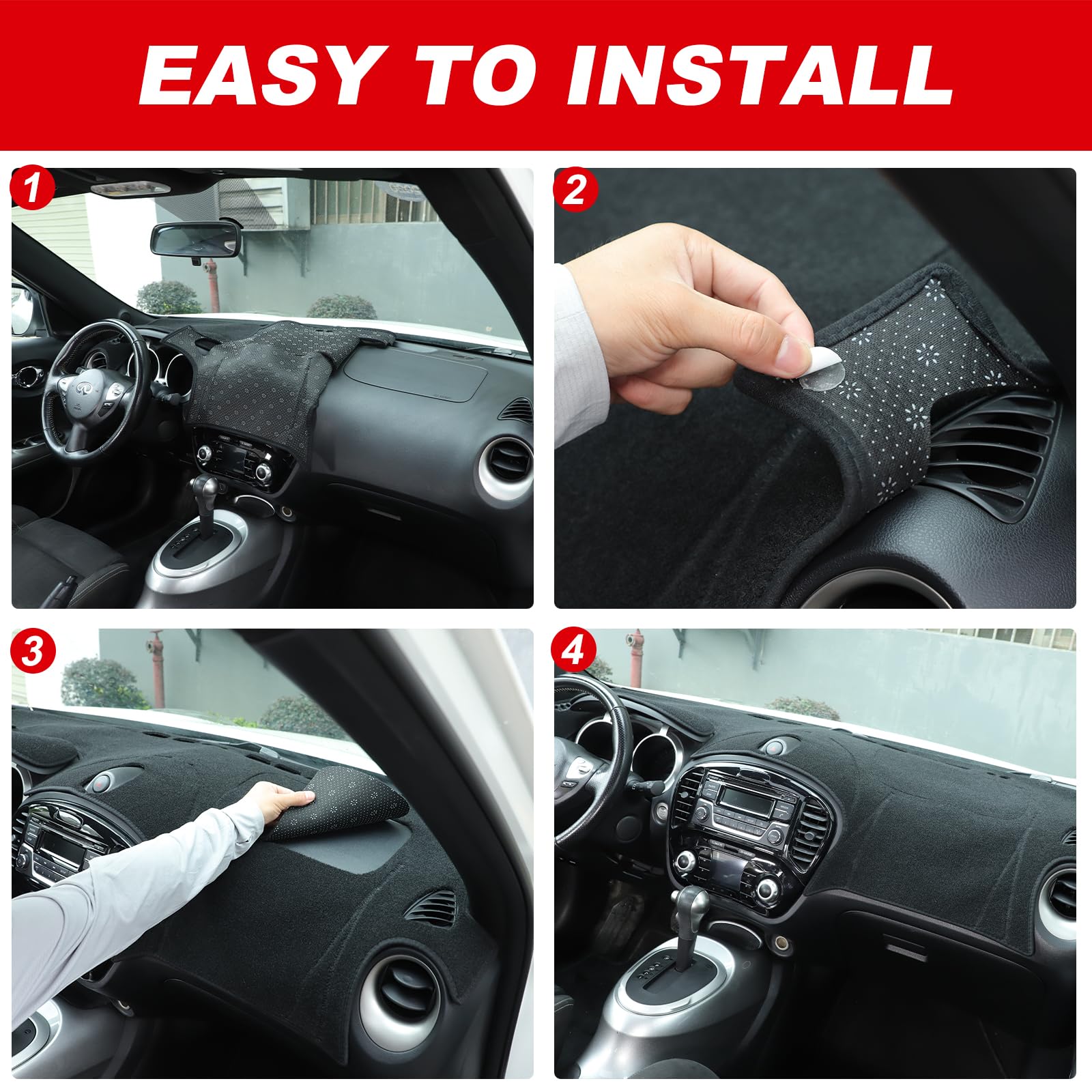 EASY TO INSTALL

1

2

3

4