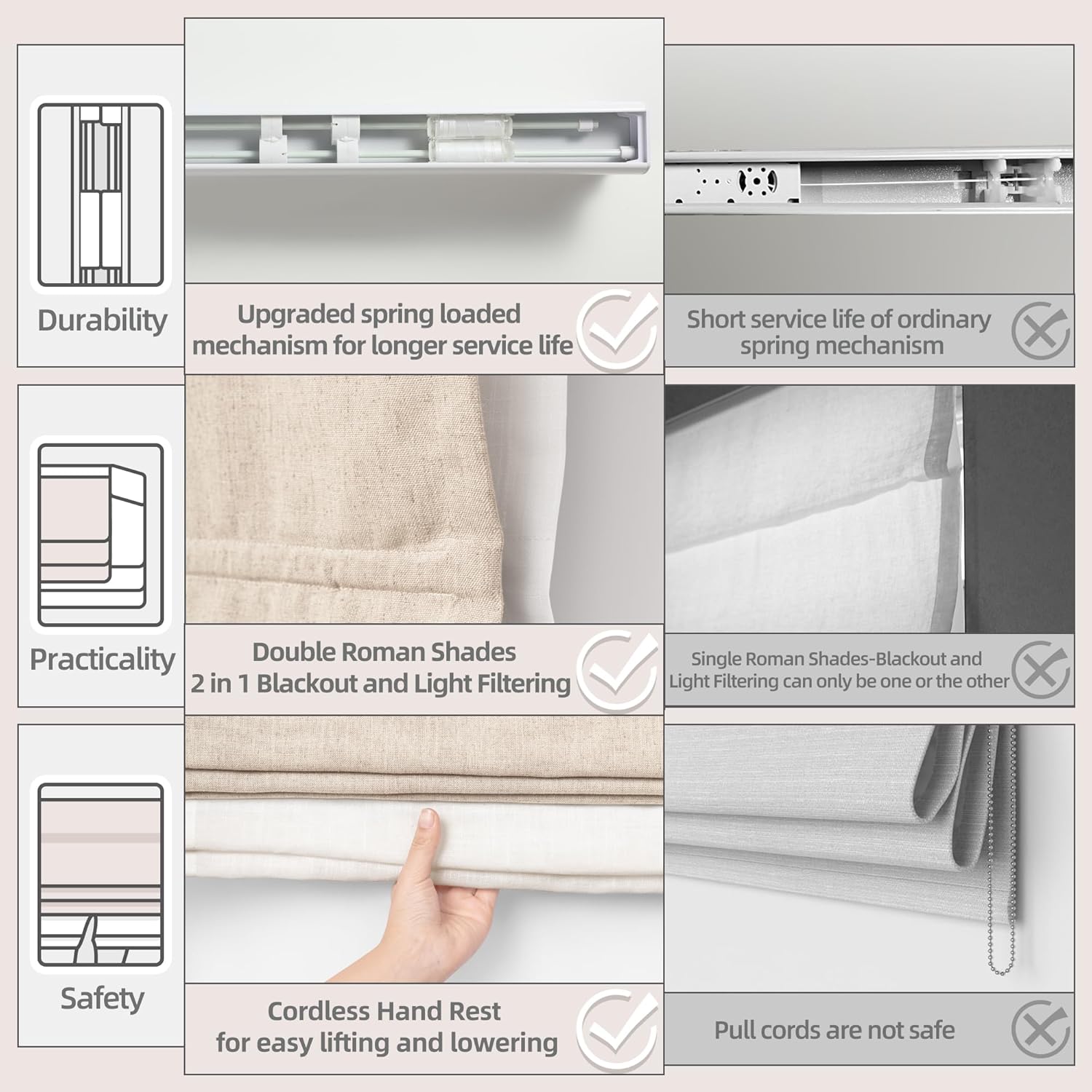 Durability

Upgraded spring loaded mechanism for longer service life

Short service life of ordinary spring mechanism

Practicality

Double Roman Shades 2 in 1 Blackout and Light Filtering

Single Roman Shades-Blackout and Light Filtering can only be one or the other

Safety

Cordless Hand Rest for easy lifting and lowering

Pull cords are not safe