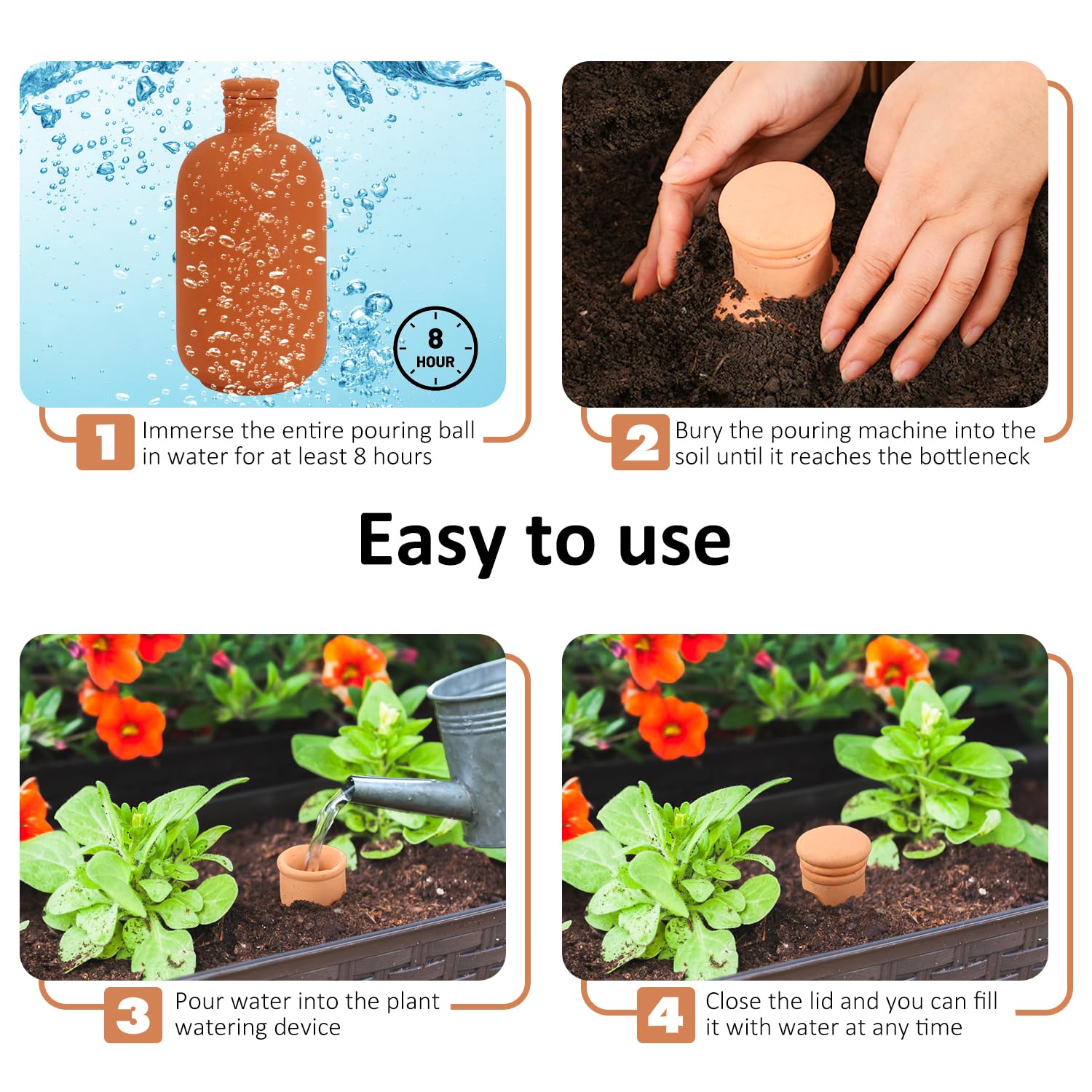 8
HOUR

1 Immerse the entire pouring ball in water for at least 8 hours

2 Bury the pouring machine into the soil until it reaches the bottleneck

Easy to use

3 Pour water into the plant watering device

4 Close the lid and you can fill it with water at any time