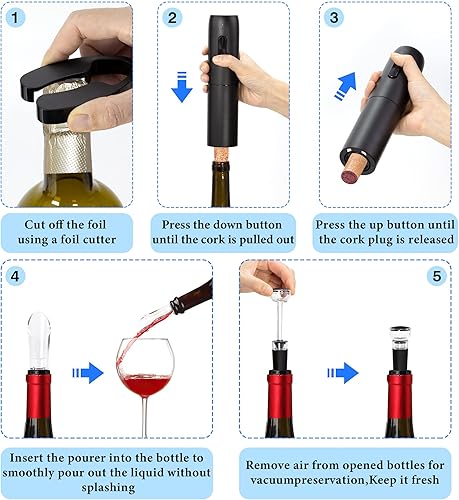 1

Cut off the foil using a foil cutter

2

Press the down button until the cork is pulled out

3

Press the up button until the cork plug is released

4

Insert the pourer into the bottle to smoothly pour out the liquid without splashing

5

Remove air from opened bottles for vacuumpreservation,Keep it fresh