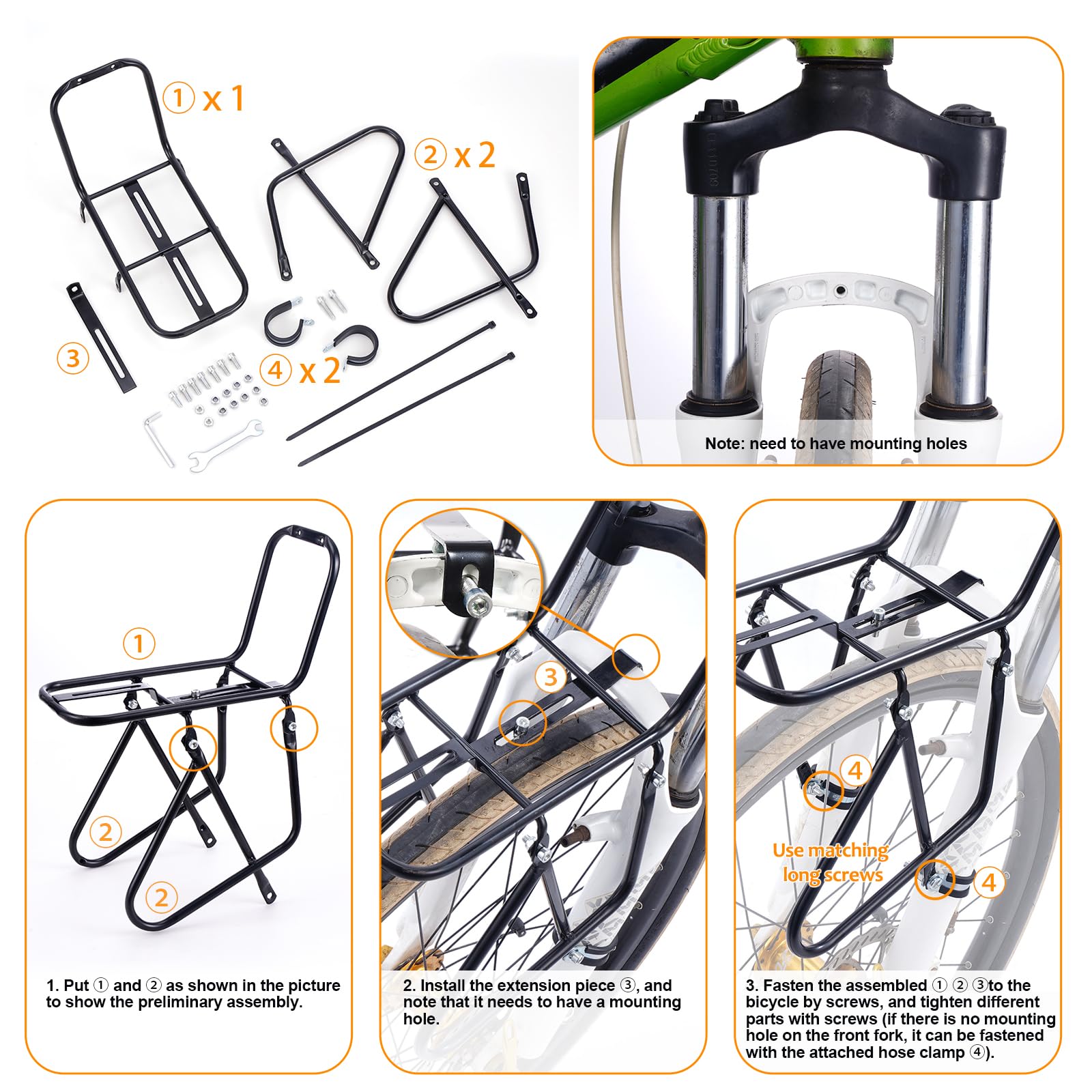 ① x 1

② x 2

③

④ x 2

Note: need to have mounting holes

①

②

②

1. Put ① and ② as shown in the picture to show the preliminary assembly.

③

2. Install the extension piece ③, and note that it needs to have a mounting hole.

④

Use matching long screws

④

3. Fasten the assembled ① ② ③to the bicycle by screws, and tighten different parts with screws (if there is no mounting hole on the front fork, it can be fastened with the attached hose clamp ④).