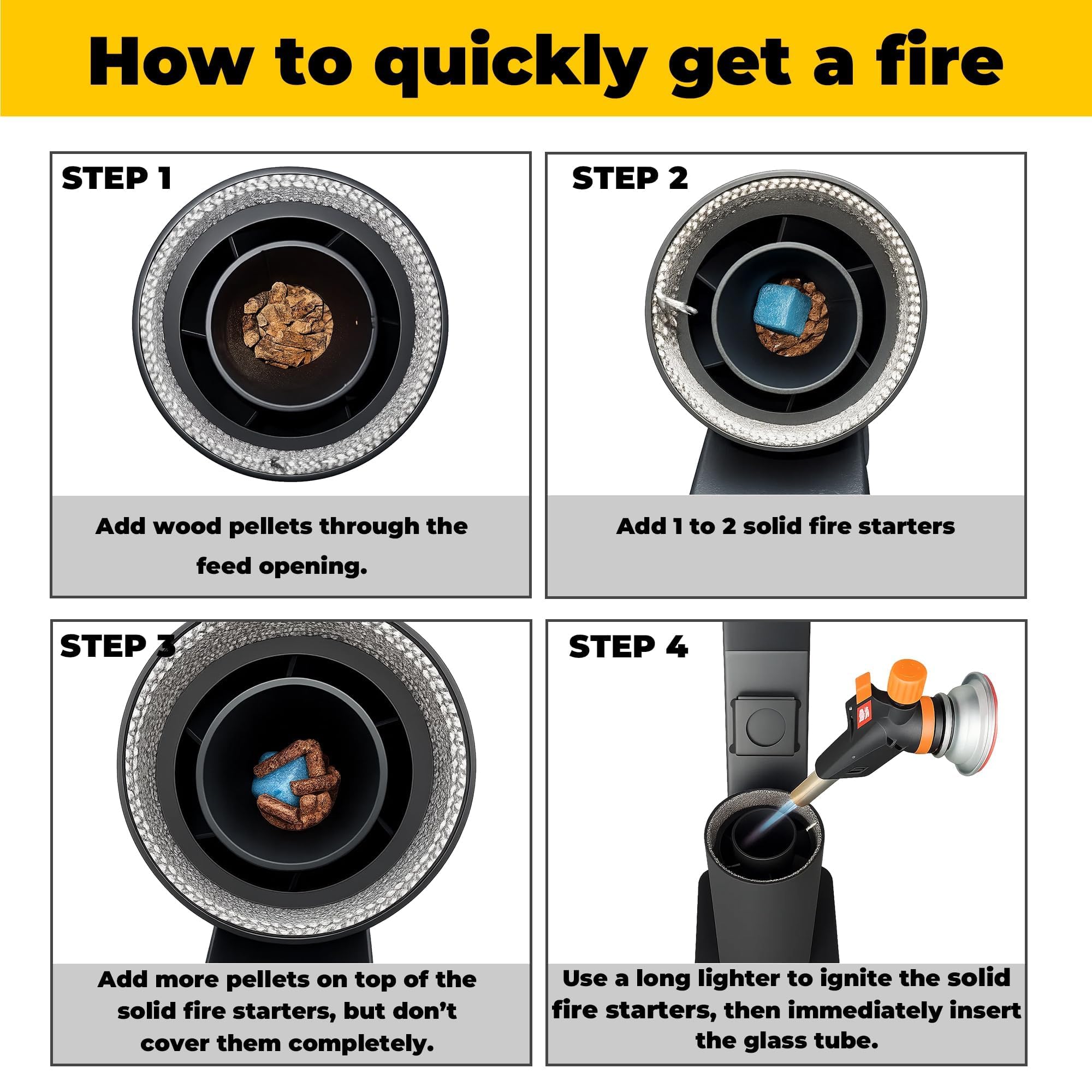 How to quickly get a fire

STEP 1

Add wood pellets through the feed opening.

STEP 2

Add 1 to 2 solid fire starters

STEP 3

Add more pellets on top of the solid fire starters, but don't cover them completely.

STEP 4

Use a long lighter to ignite the solid fire starters, then immediately insert the glass tube.