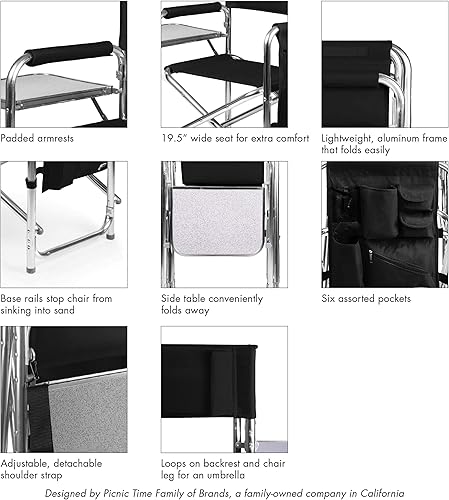 Padded armrests

19.5" wide seat for extra comfort

Lightweight, aluminum frame that folds easily

Base rails stop chair from sinking into sand

Side table conveniently folds away

Six assorted pockets

Adjustable, detachable shoulder strap

Loops on backrest and chair leg for an umbrella

Designed by Picnic Time Family of Brands, a family-owned company in California