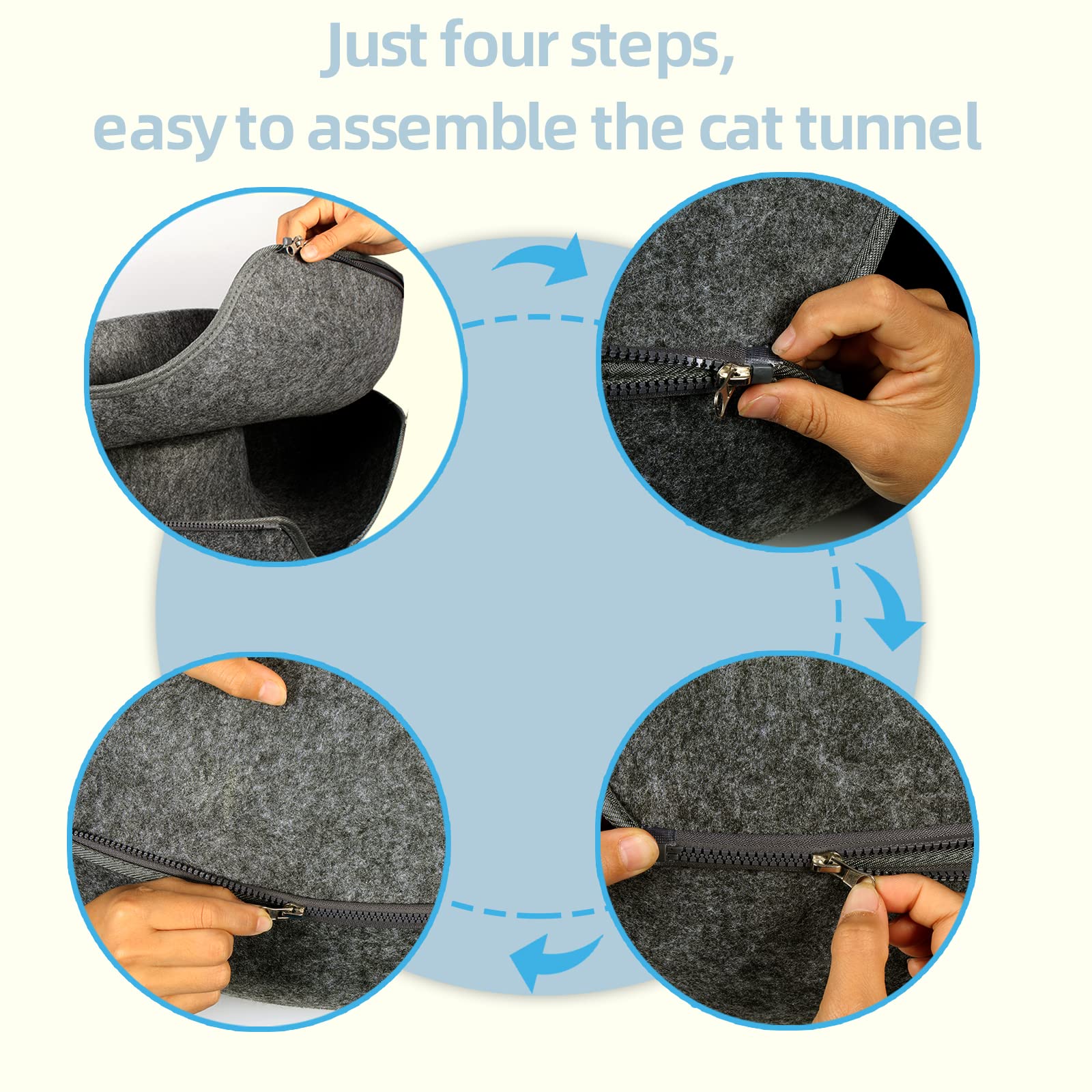 Just four steps,
easy to assemble the cat tunnel