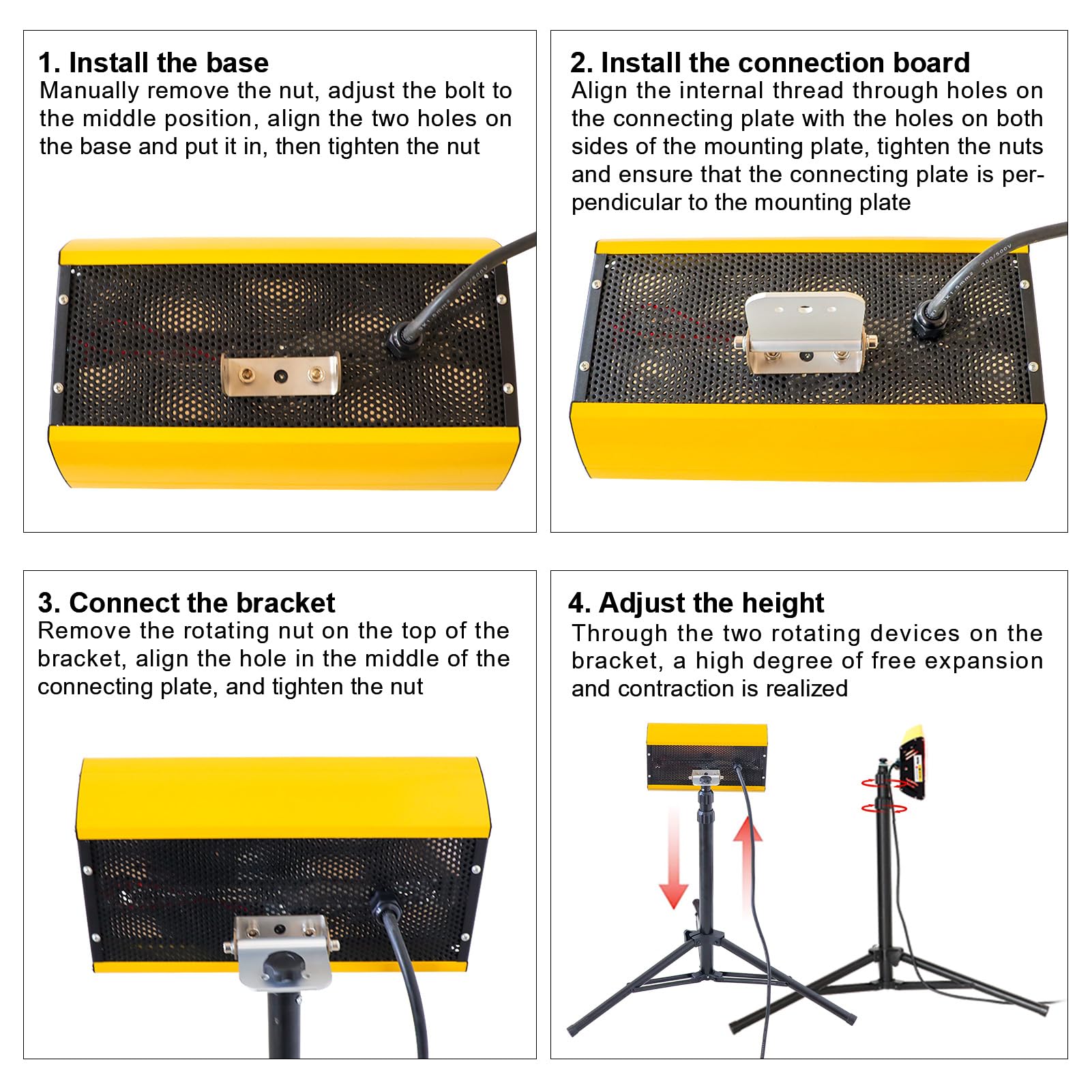 1. Install the base
Manually remove the nut, adjust the bolt to the middle position, align the two holes on the base and put it in, then tighten the nut

2. Install the connection board
Align the internal thread through holes on the connecting plate with the holes on both sides of the mounting plate, tighten the nuts and ensure that the connecting plate is perpendicular to the mounting plate

3. Connect the bracket
Remove the rotating nut on the top of the bracket, align the hole in the middle of the connecting plate, and tighten the nut

4. Adjust the height
Through the two rotating devices on the bracket, a high degree of free expansion and contraction is realized