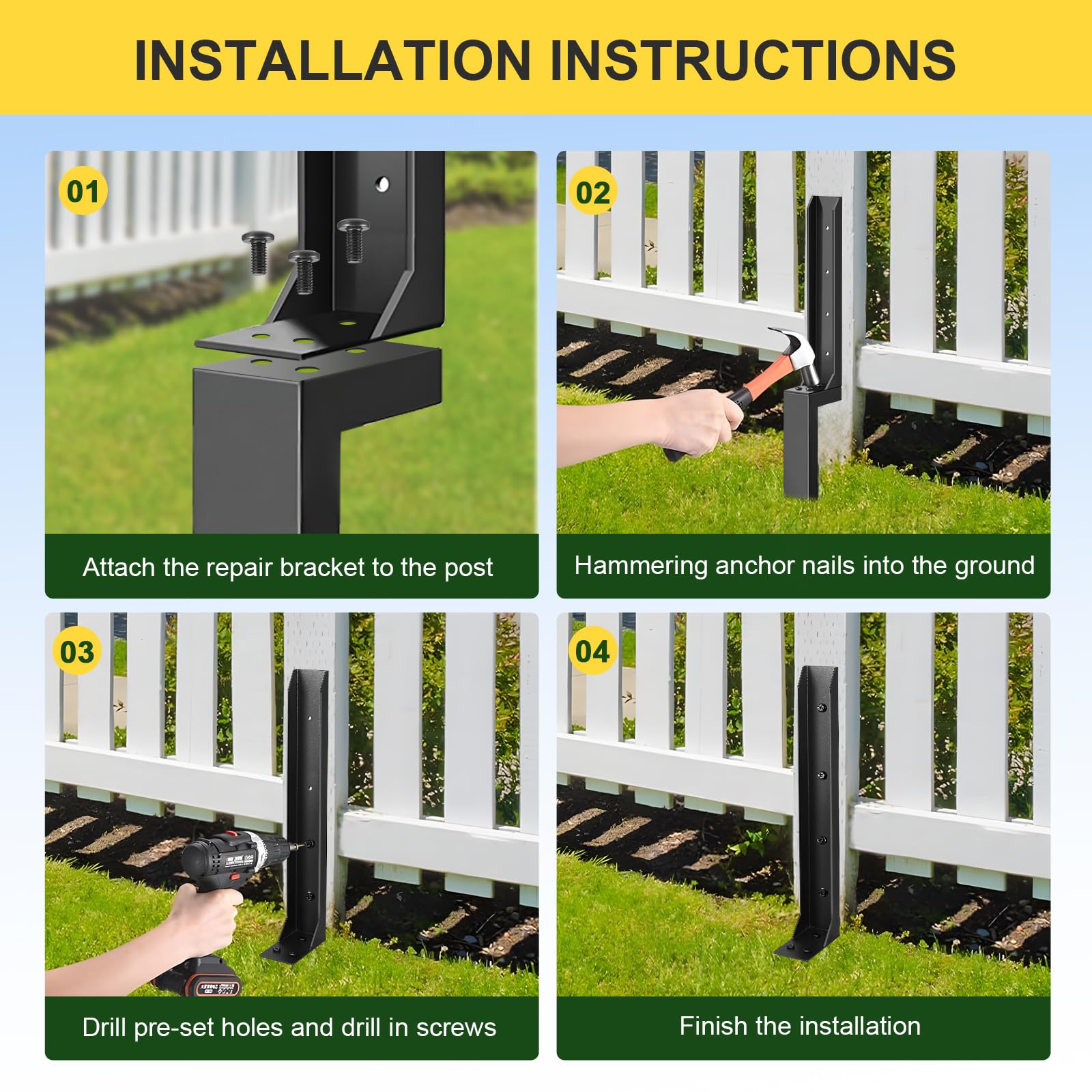 INSTALLATION INSTRUCTIONS

01

Attach the repair bracket to the post

02

Hammering anchor nails into the ground

03

Drill pre-set holes and drill in screws

04

Finish the installation