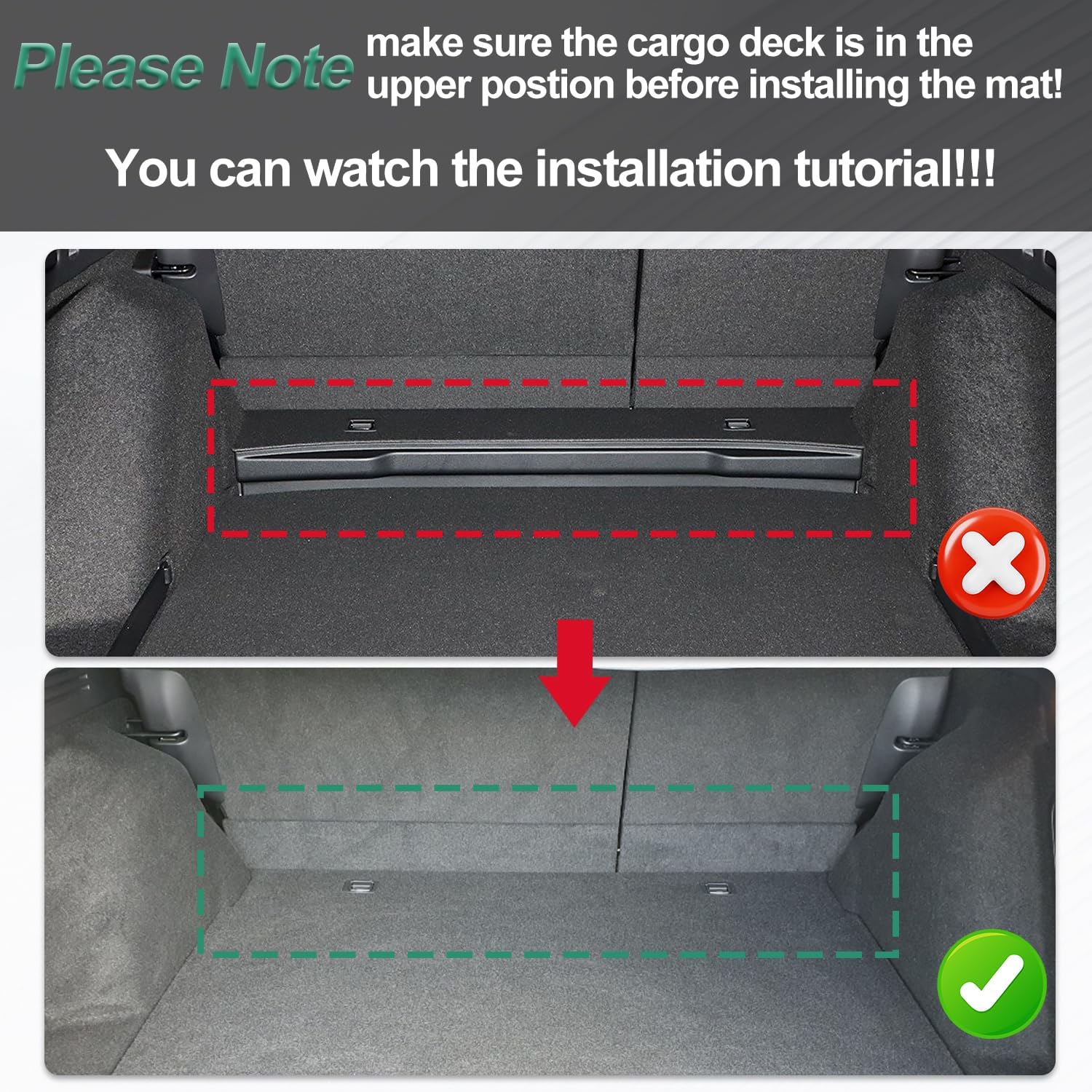 Please Note make sure the cargo deck is in the upper postion before installing the mat!

You can watch the installation tutorial!!!