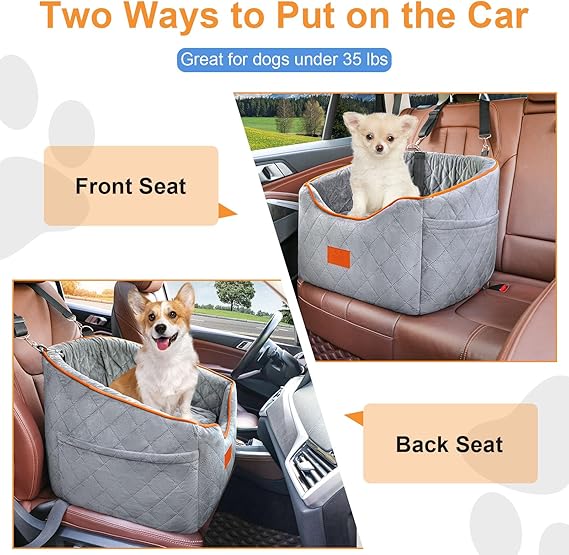 Two Ways to Put on the Car

Great for dogs under 35 lbs

Front Seat

Back Seat