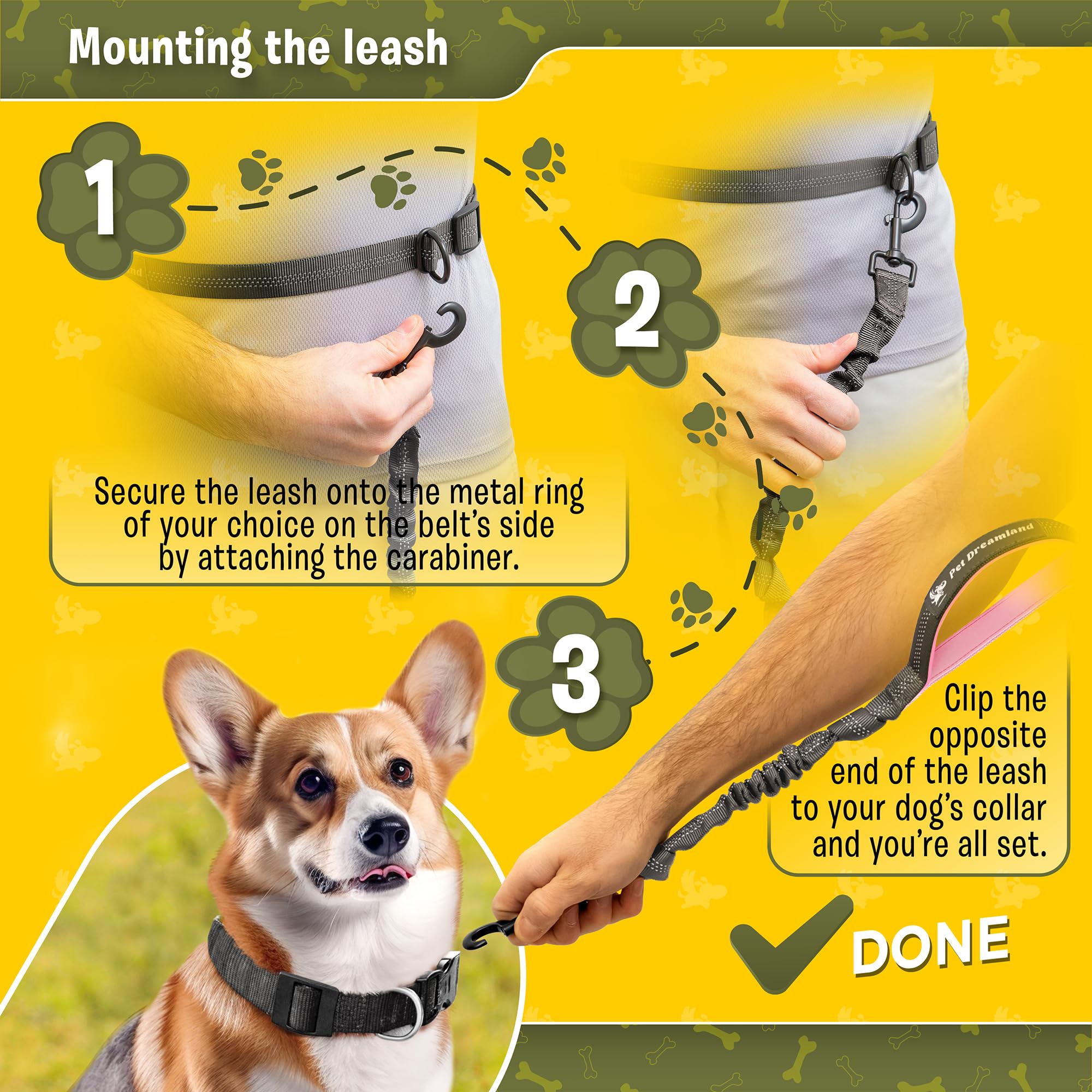 Mounting the leash

1

2

Secure the leash onto the metal ring of your choice on the belt's side by attaching the carabiner.

Pet Dreamland

3

Clip the opposite end of the leash to your dog's collar and you're all set.

DONE