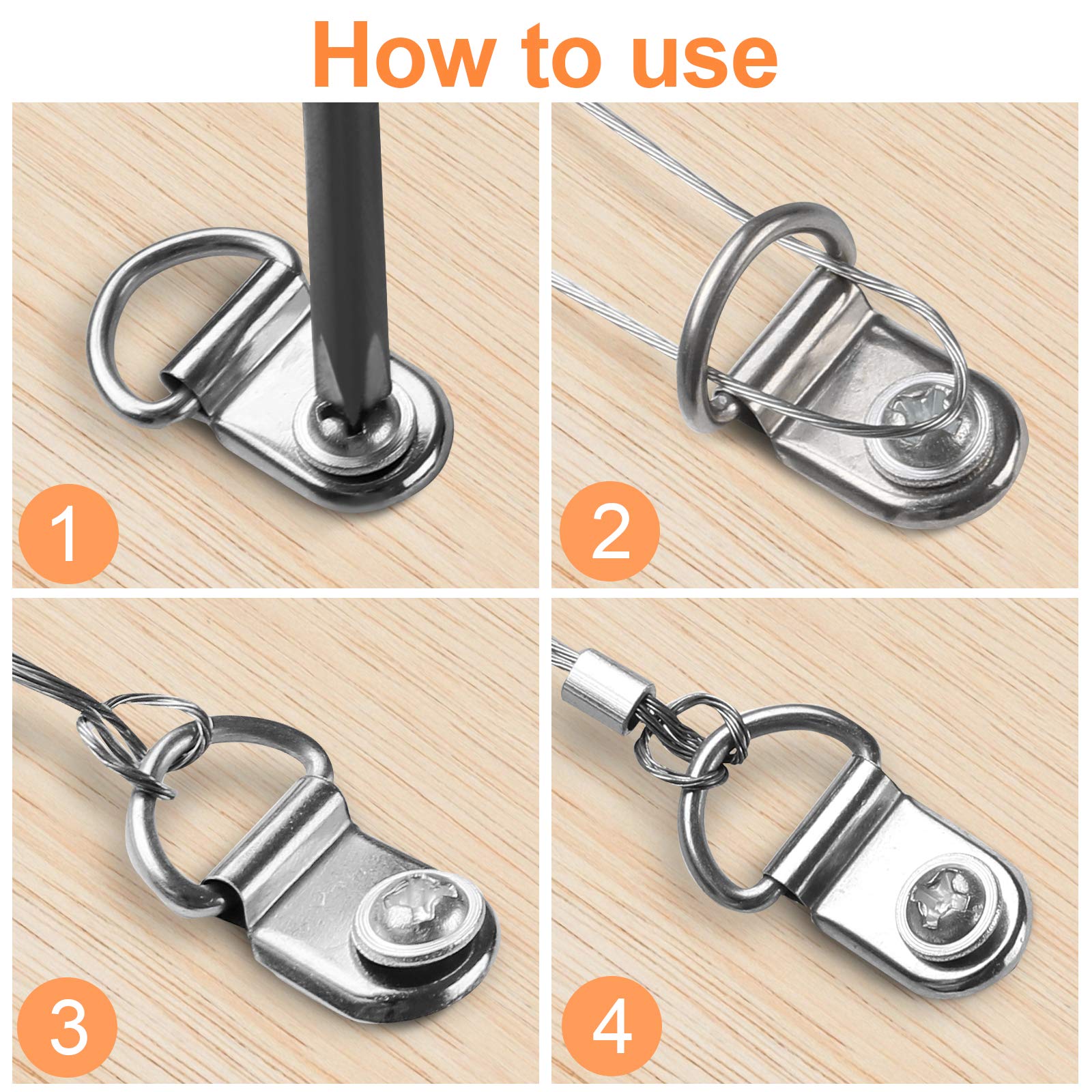 How to use

1

2

3

4