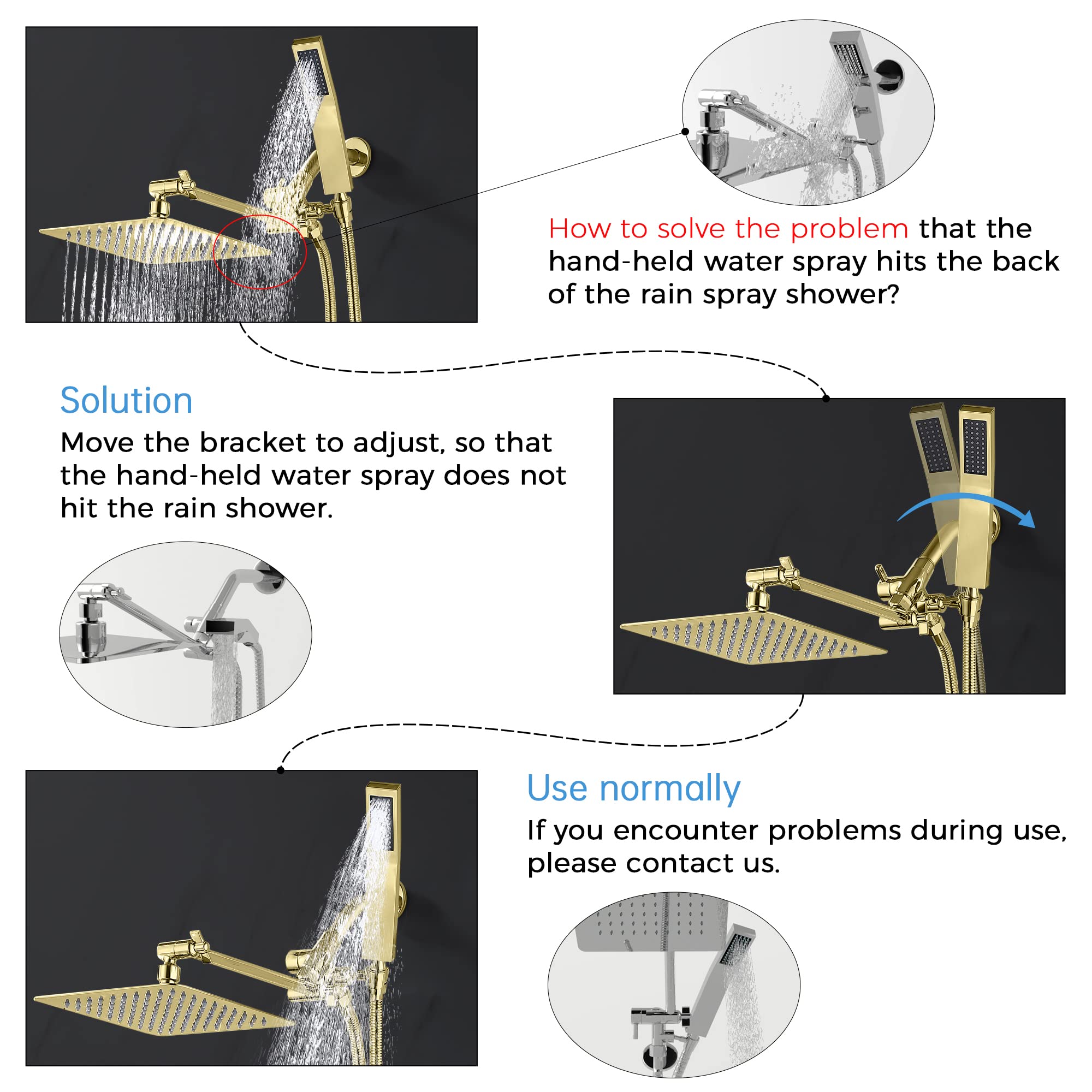 How to solve the problem that the hand-held water spray hits the back of the rain spray shower?

Solution
Move the bracket to adjust, so that the hand-held water spray does not hit the rain shower.

Use normally
If you encounter problems during use, please contact us.