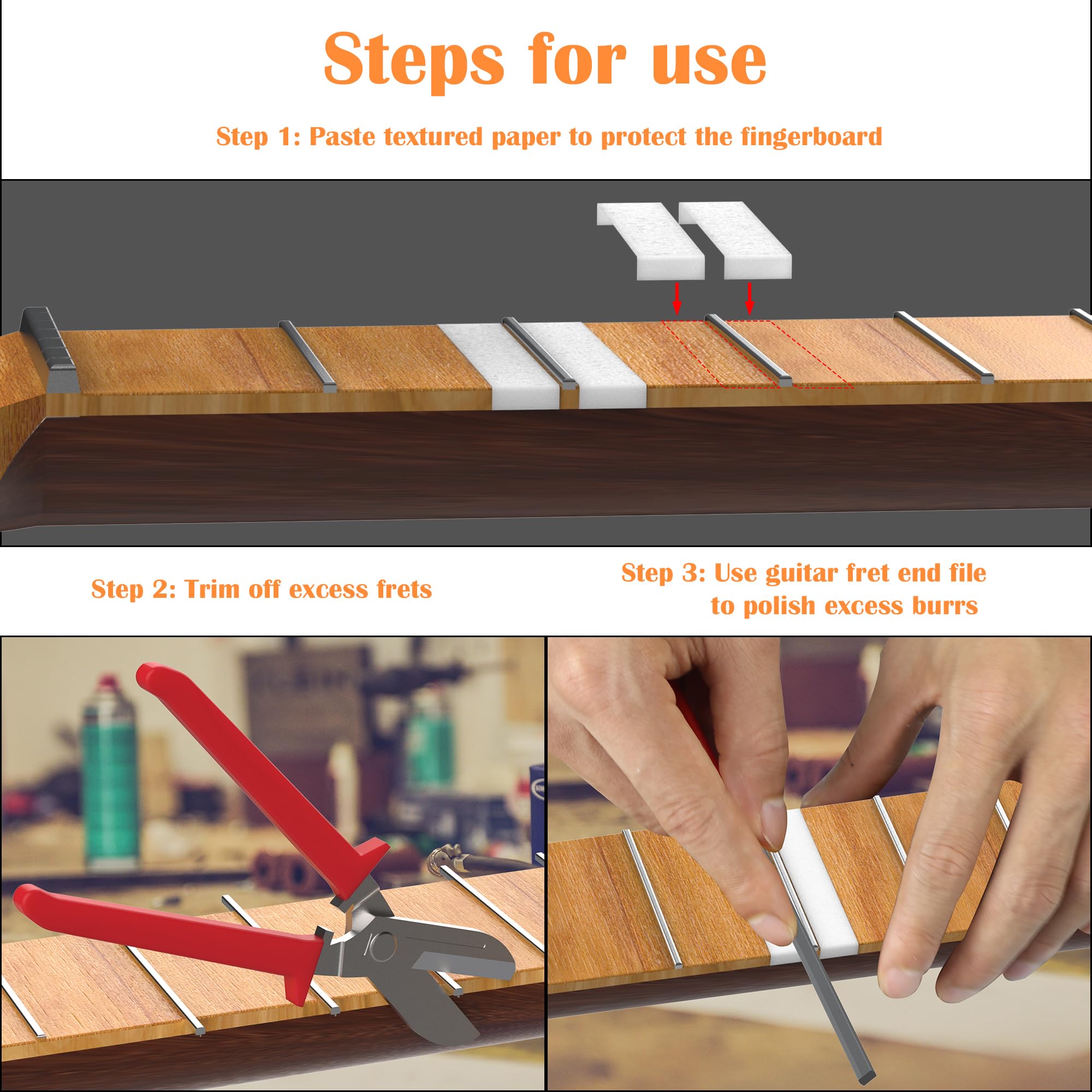 Steps for use

Step 1: Paste textured paper to protect the fingerboard

Step 2: Trim off excess frets

Step 3: Use guitar fret end file to polish excess burrs