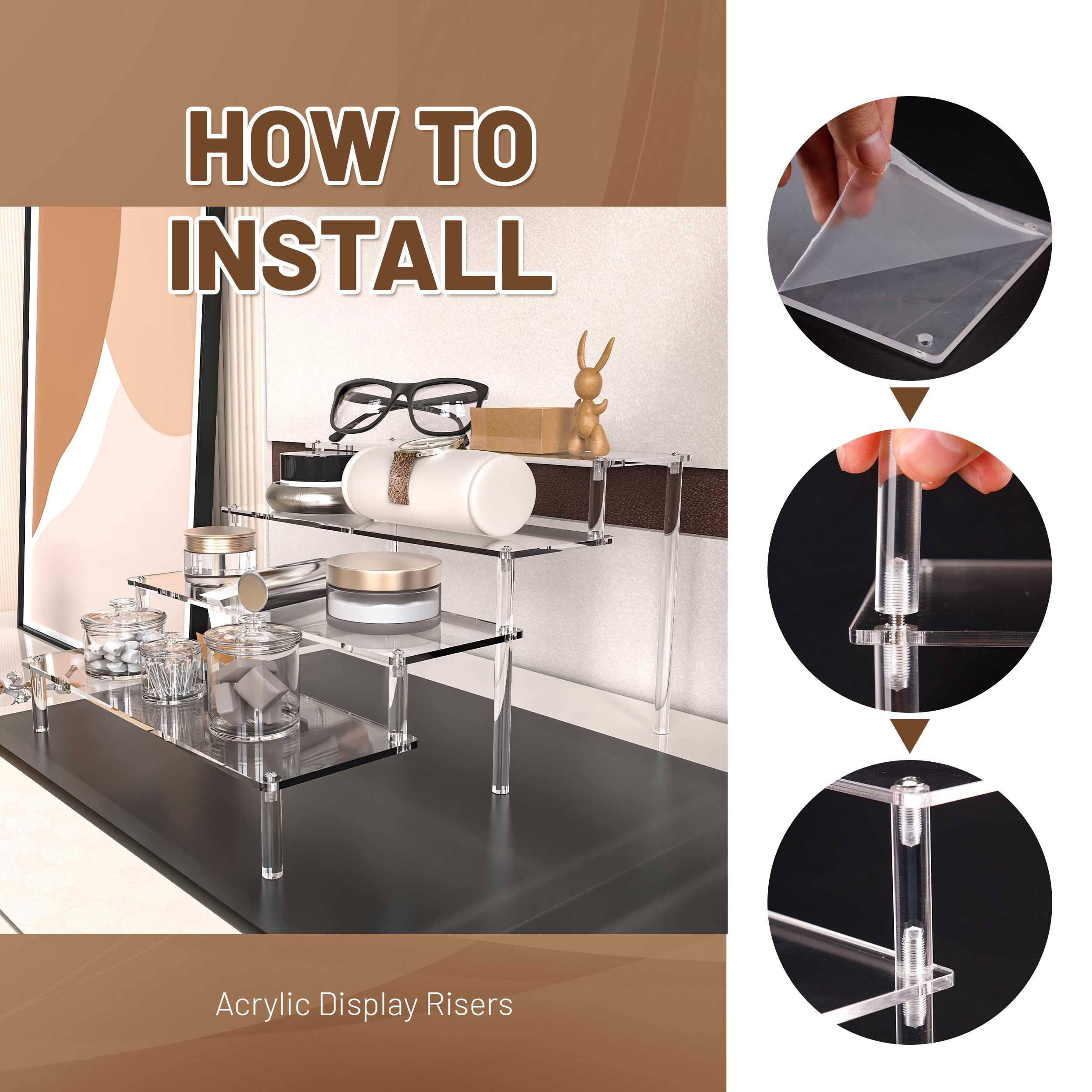 HOW TO INSTALL

Acrylic Display Risers