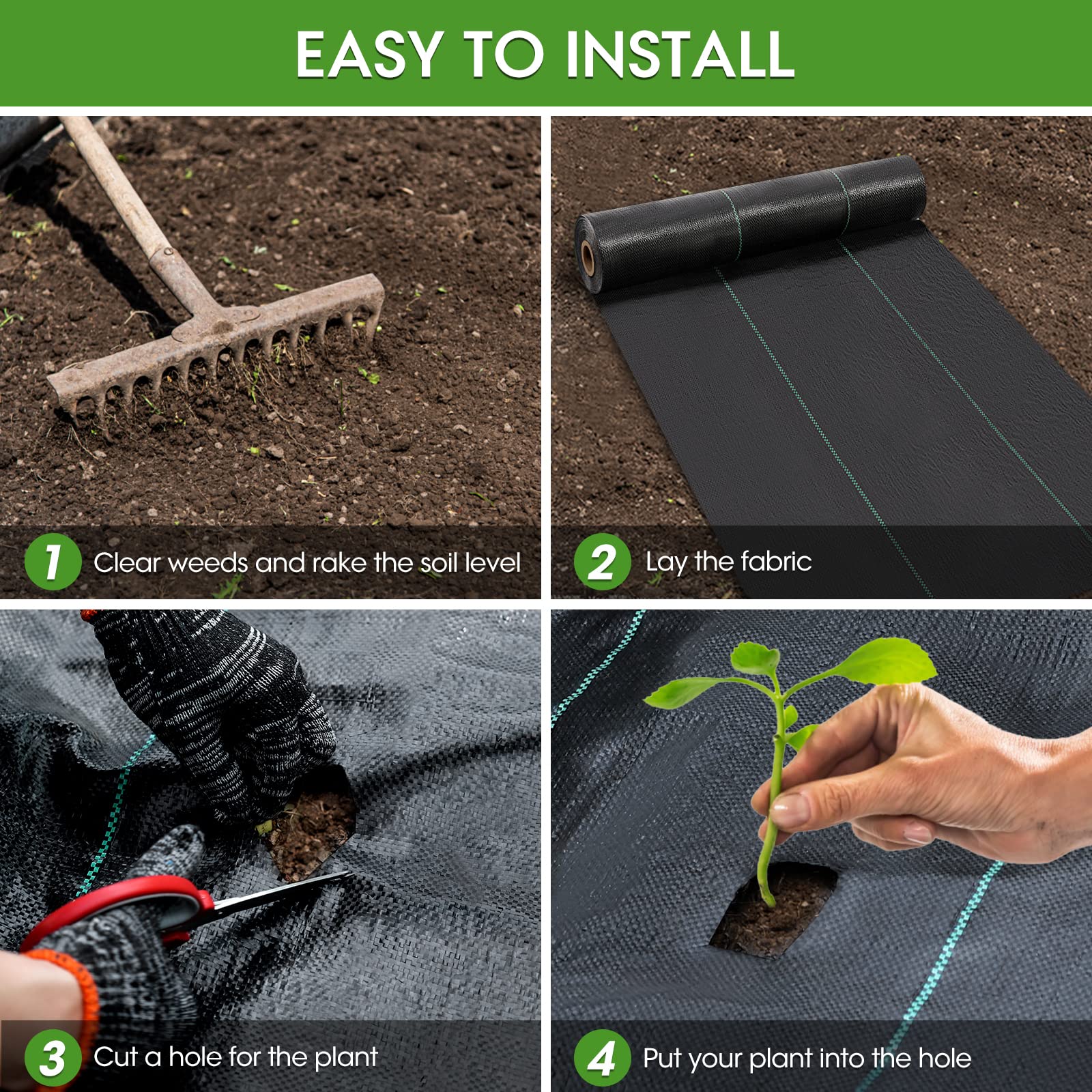 EASY TO INSTALL

1 Clear weeds and rake the soil level

2 Lay the fabric

3 Cut a hole for the plant

4 Put your plant into the hole