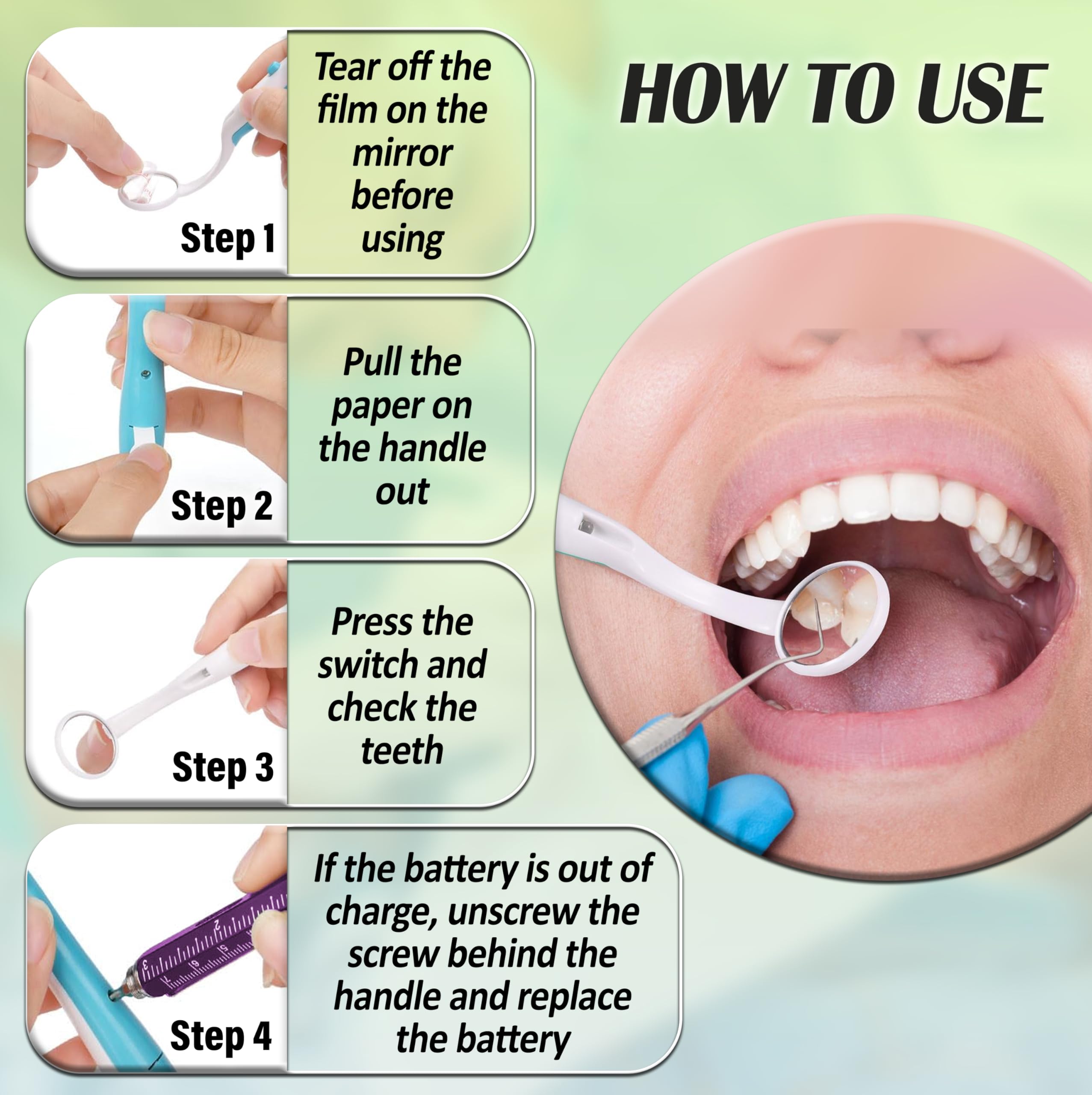 HOW TO USE

Step 1

Tear off the film on the mirror before using

Step 2

Pull the paper on the handle out

Step 3

Press the switch and check the teeth

Step 4

If the battery is out of charge, unscrew the screw behind the handle and replace the battery