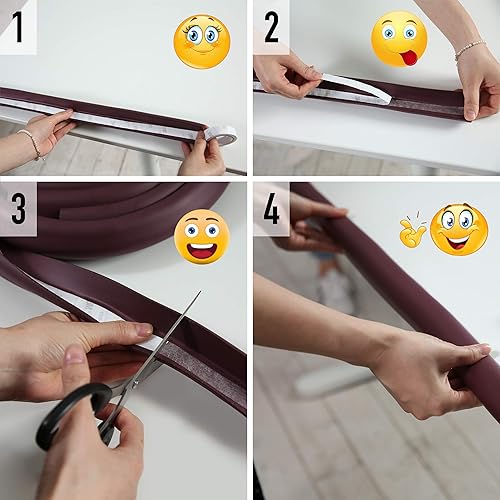 1

2

3

4