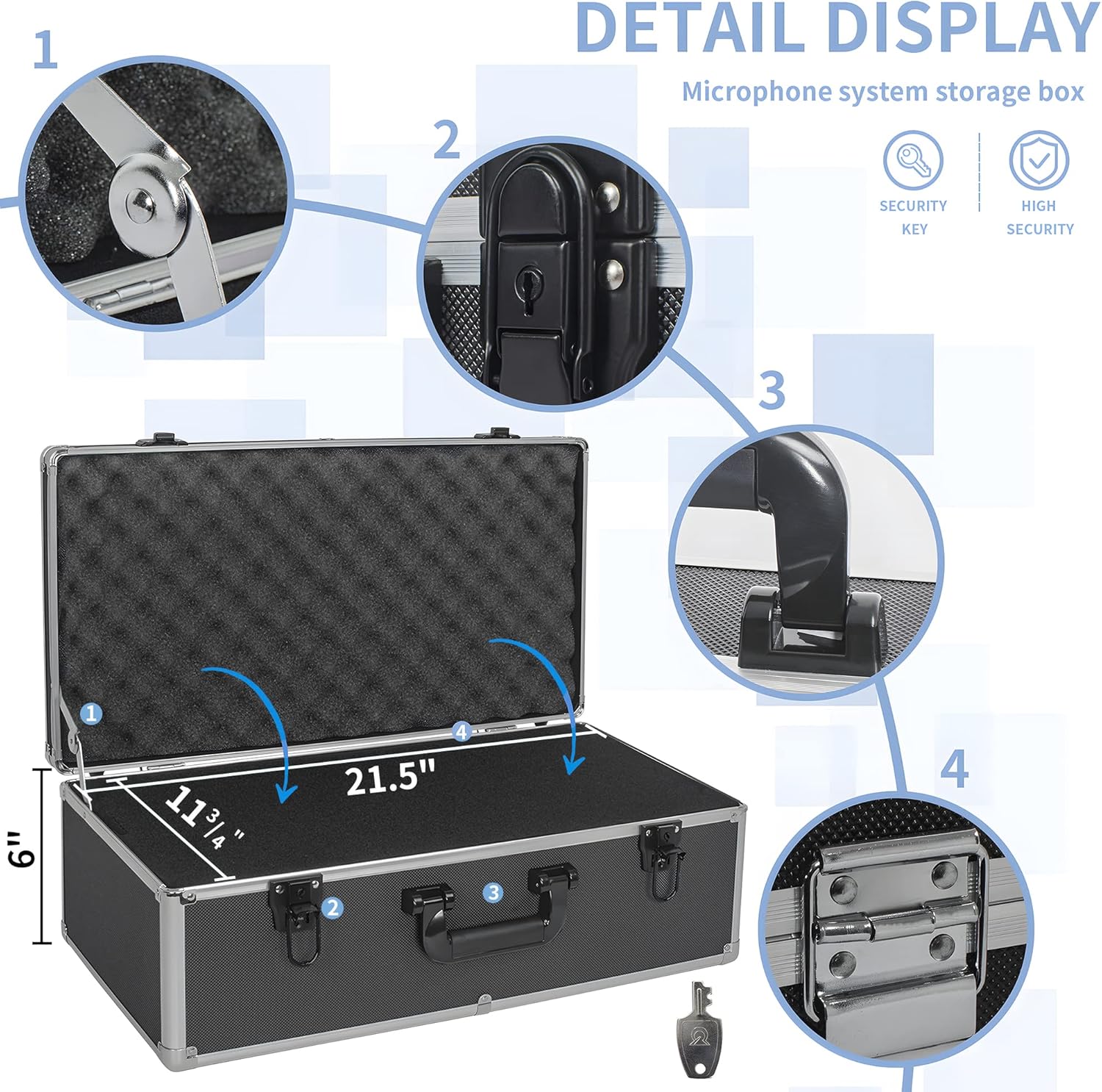 DETAIL DISPLAY

Microphone system storage box

SECURITY KEY

HIGH SECURITY

1

2

3

4

1

4

21.5"

$11\frac{3}{4}$"

6"

2

3