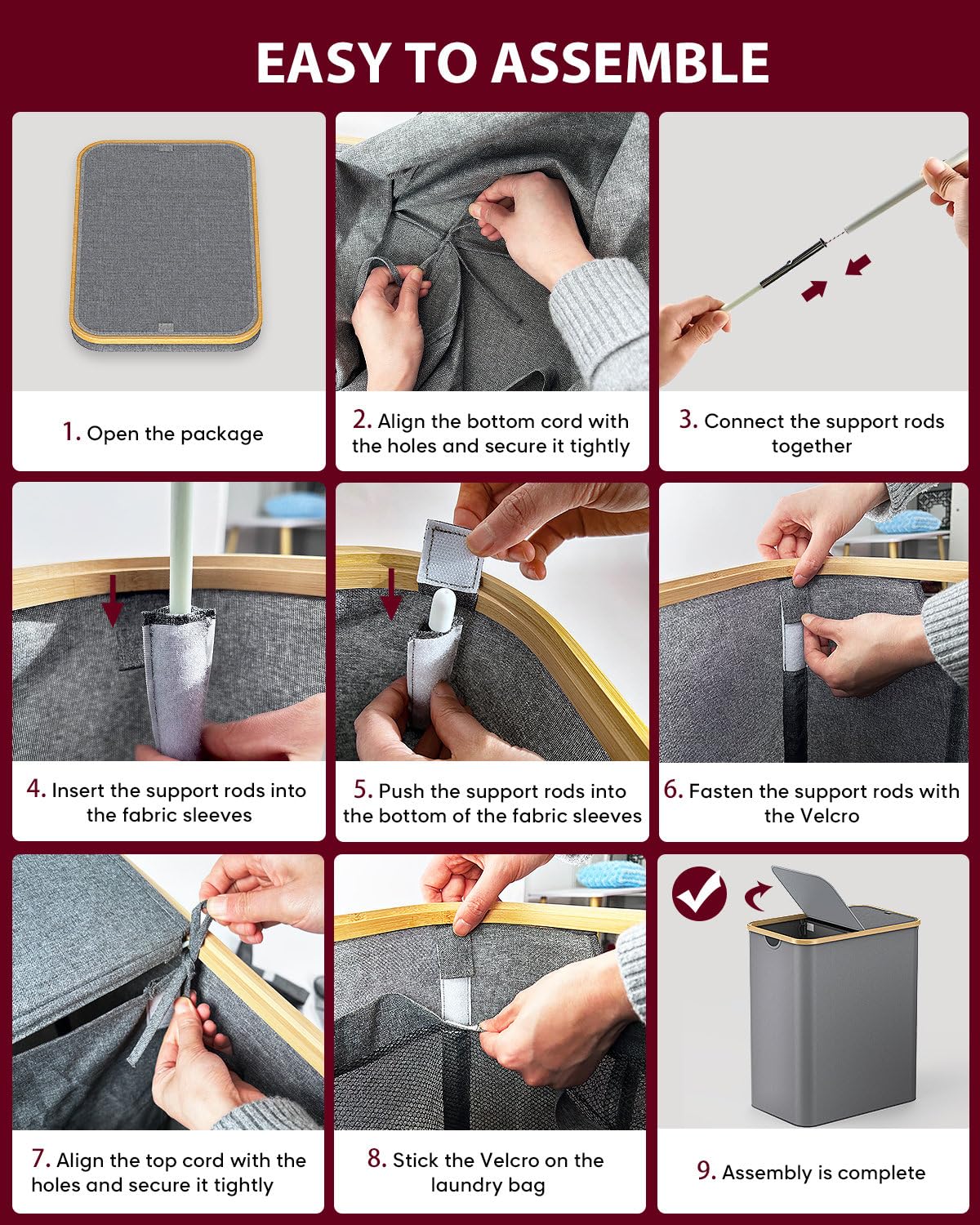 EASY TO ASSEMBLE

1. Open the package

2. Align the bottom cord with the holes and secure it tightly

3. Connect the support rods together

4. Insert the support rods into the fabric sleeves

5. Push the support rods into the bottom of the fabric sleeves

6. Fasten the support rods with the Velcro

7. Align the top cord with the holes and secure it tightly

8. Stick the Velcro on the laundry bag

9. Assembly is complete