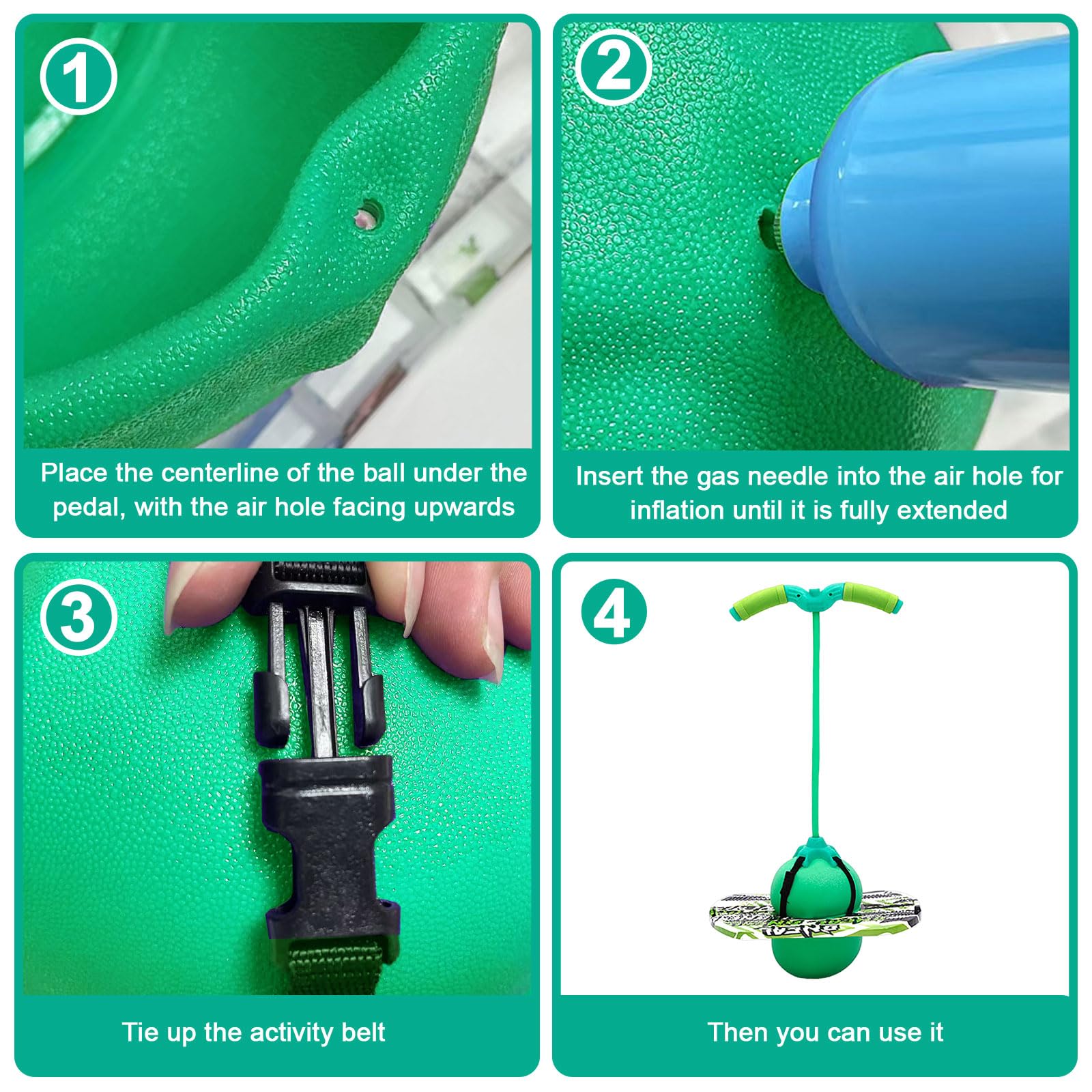 1

Place the centerline of the ball under the pedal, with the air hole facing upwards

2

Insert the gas needle into the air hole for inflation until it is fully extended

3

Tie up the activity belt

4

Then you can use it