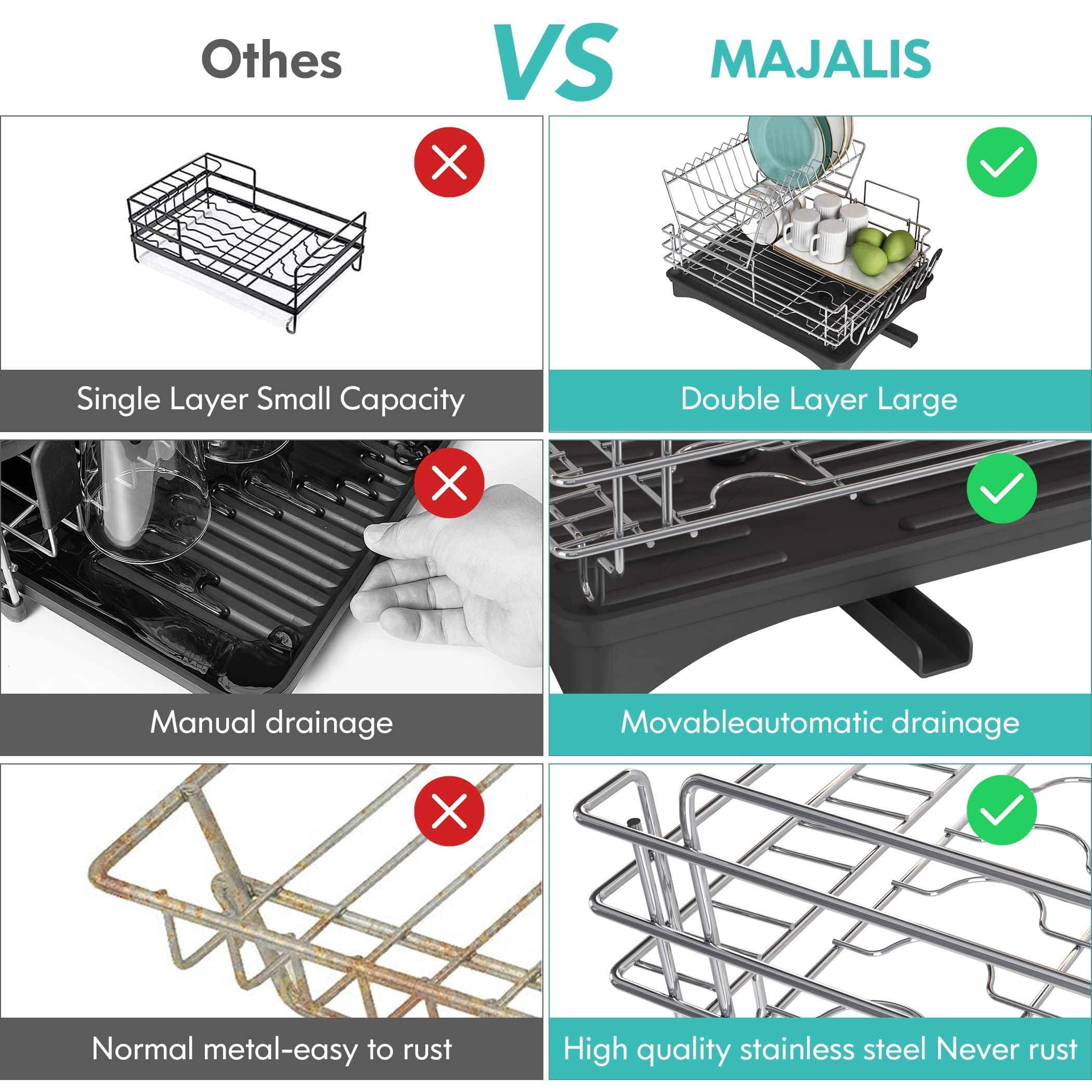 Othes

VS

MAJALIS

Single Layer Small Capacity

Double Layer Large

Manual drainage

Movableautomatic drainage

Normal metal-easy to rust

High quality stainless steel Never rust