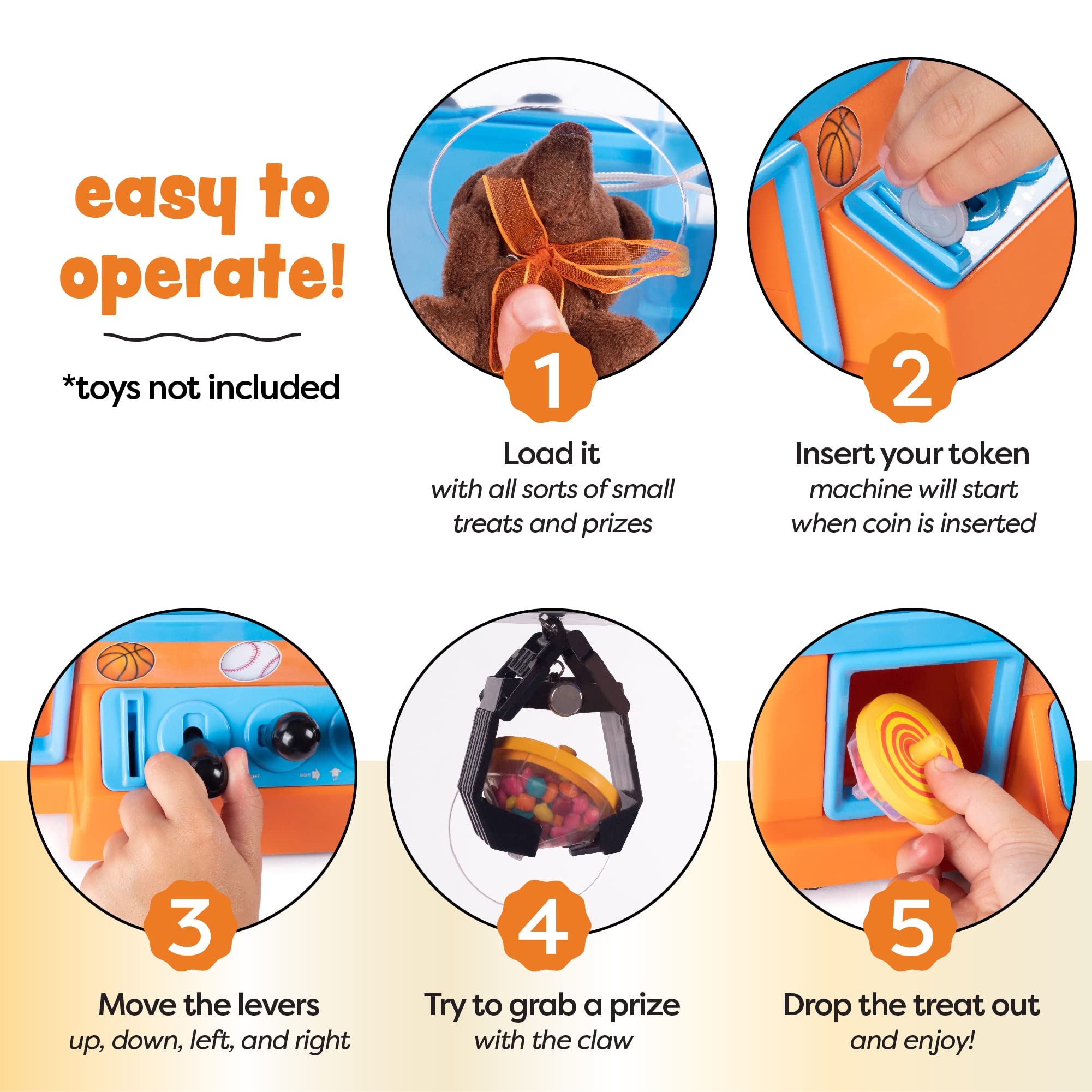 easy to operate!

*toys not included

1

Load it
with all sorts of small treats and prizes

2

Insert your token
machine will start when coin is inserted

LEFT RIGHT UP

3

Move the levers
up, down, left, and right

4

Try to grab a prize
with the claw

5

Drop the treat out
and enjoy!