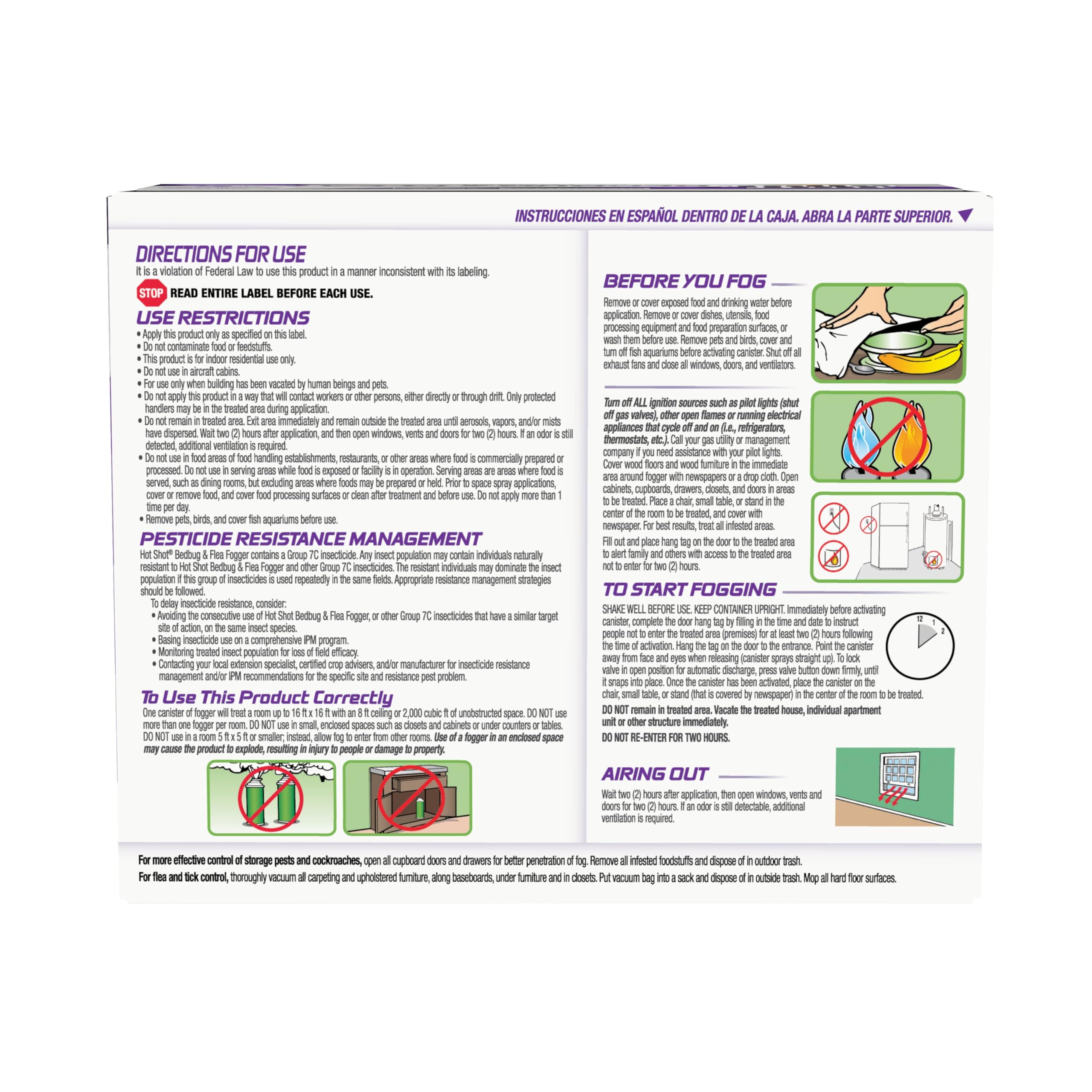 INSTRUCCIONES EN ESPAÑOL DENTRO DE LA CAJA. ABRA LA PARTE SUPERIOR.

DIRECTIONS FOR USE
It is a violation of Federal Law to use this product in a manner inconsistent with its labeling.

STOP READ ENTIRE LABEL BEFORE EACH USE.

USE RESTRICTIONS
• Apply this product only as specified on this label.
• Do not contaminate food or feedstuffs.
• This product is for indoor residential use only.
• Do not use in aircraft cabins.
• For use only when building has been vacated by human beings and pets.
• Do not apply this product in a way that will contact workers or other persons, either directly or through drift. Only protected handlers may be in the treated area during application.
• Do not remain in treated area. Exit area immediately and remain outside the treated area until aerosols, vapors, and/or mists have dispersed. Wait two (2) hours after application, and then open windows, vents and doors for two (2) hours. If an odor is still detected, additional ventilation is required.
• Do not use in food areas of food handling establishments, restaurants, or other areas where food is commercially prepared or processed. Do not use in serving areas while food is exposed or facility is in operation. Serving areas are areas where food is served, such as dining rooms, but excluding areas where foods may be prepared or held. Prior to space spray applications, cover or remove food, and cover food processing surfaces or clean after treatment and before use. Do not apply more than 1 time per day.
• Remove pets, birds, and cover fish aquariums before use.

PESTICIDE RESISTANCE MANAGEMENT
Hot Shot® Bedbug & Flea Fogger contains a Group 7C insecticide. Any insect population may contain individuals naturally resistant to Hot Shot Bedbug & Flea Fogger and other Group 7C insecticides. The resistant individuals may dominate the insect population if this group of insecticides is used repeatedly in the same fields. Appropriate resistance management strategies should be followed.
To delay insecticide resistance, consider:
• Avoiding the consecutive use of Hot Shot Bedbug & Flea Fogger, or other Group 7C insecticides that have a similar target site of action, on the same insect species.
• Basing insecticide use on a comprehensive IPM program.
• Monitoring treated insect population for loss of field efficacy.
• Contacting your local extension specialist, certified crop advisers, and/or manufacturer for insecticide resistance management and/or IPM recommendations for the specific site and resistance pest problem.

To Use This Product Correctly
One canister of fogger will treat a room up to 16 ft x 16 ft with an 8 ft ceiling or 2,000 cubic ft of unobstructed space. DO NOT use more than one fogger per room. DO NOT use in small, enclosed spaces such as closets and cabinets or under counters or tables. DO NOT use in a room 5 ft x 5 ft or smaller; instead, allow fog to enter from other rooms. Use of a fogger in an enclosed space may cause the product to explode, resulting in injury to people or damage to property.

BEFORE YOU FOG
Remove or cover exposed food and drinking water before application. Remove or cover dishes, utensils, food processing equipment and food preparation surfaces, or wash them before use. Remove pets and birds, cover and turn off fish aquariums before activating canister. Shut off all exhaust fans and close all windows, doors, and ventilators.

Turn off ALL ignition sources such as pilot lights (shut off gas valves), other open flames or running electrical appliances that cycle off and on (i.e., refrigerators, thermostats, etc.). Call your gas utility or management company if you need assistance with your pilot lights. Cover wood floors and wood furniture in the immediate area around fogger with newspapers or a drop cloth. Open cabinets, cupboards, drawers, closets, and doors in areas to be treated. Place a chair, small table, or stand in the center of the room to be treated, and cover with newspaper. For best results, treat all infested areas.

Fill out and place hang tag on the door to the treated area to alert family and others with access to the treated area not to enter for two (2) hours.

TO START FOGGING
SHAKE WELL BEFORE USE. KEEP CONTAINER UPRIGHT. Immediately before activating canister, complete the door hang tag by filling in the time and date to instruct people not to enter the treated area (premises) for at least two (2) hours following the time of activation. Hang the tag on the door to the entrance. Point the canister away from face and eyes when releasing (canister sprays straight up). To lock valve in open position for automatic discharge, press valve button down firmly, until it snaps into place. Once the canister has been activated, place the canister on the chair, small table, or stand (that is covered by newspaper) in the center of the room to be treated.

12 1 2

DO NOT remain in treated area. Vacate the treated house, individual apartment unit or other structure immediately.
DO NOT RE-ENTER FOR TWO HOURS.

AIRING OUT
Wait two (2) hours after application, then open windows, vents and doors for two (2) hours. If an odor is still detectable, additional ventilation is required.

For more effective control of storage pests and cockroaches, open all cupboard doors and drawers for better penetration of fog. Remove all infested foodstuffs and dispose of in outdoor trash.
For flea and tick control, thoroughly vacuum all carpeting and upholstered furniture, along baseboards, under furniture and in closets. Put vacuum bag into a sack and dispose of in outside trash. Mop all hard floor surfaces.