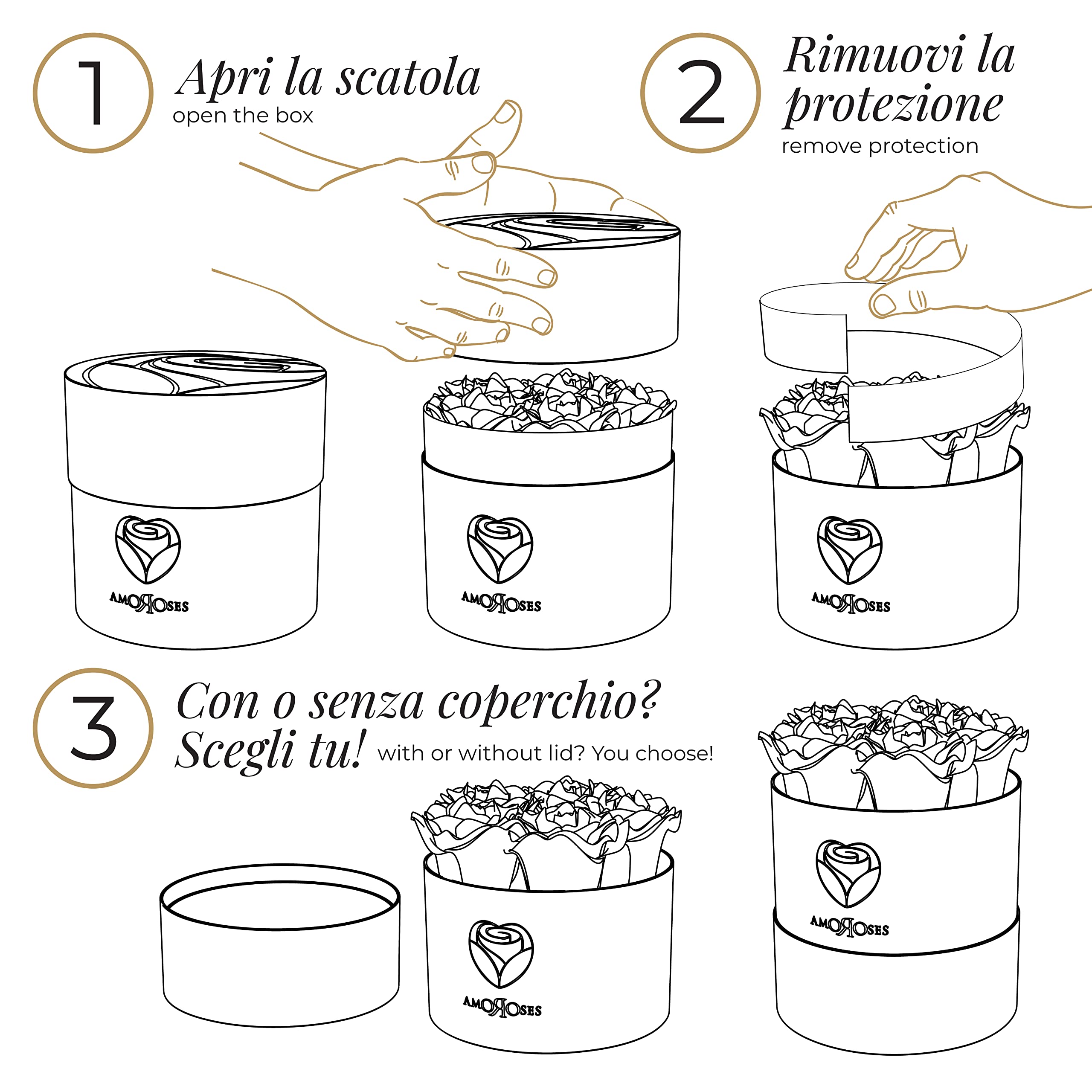 1 Apri la scatola
open the box

2 Rimuovi la protezione
remove protection

AMOROSES

AMOROSES

AMOROSES

3 Con o senza coperchio? Scegli tu! with or without lid? You choose!

AMOROSES

AMOROSES