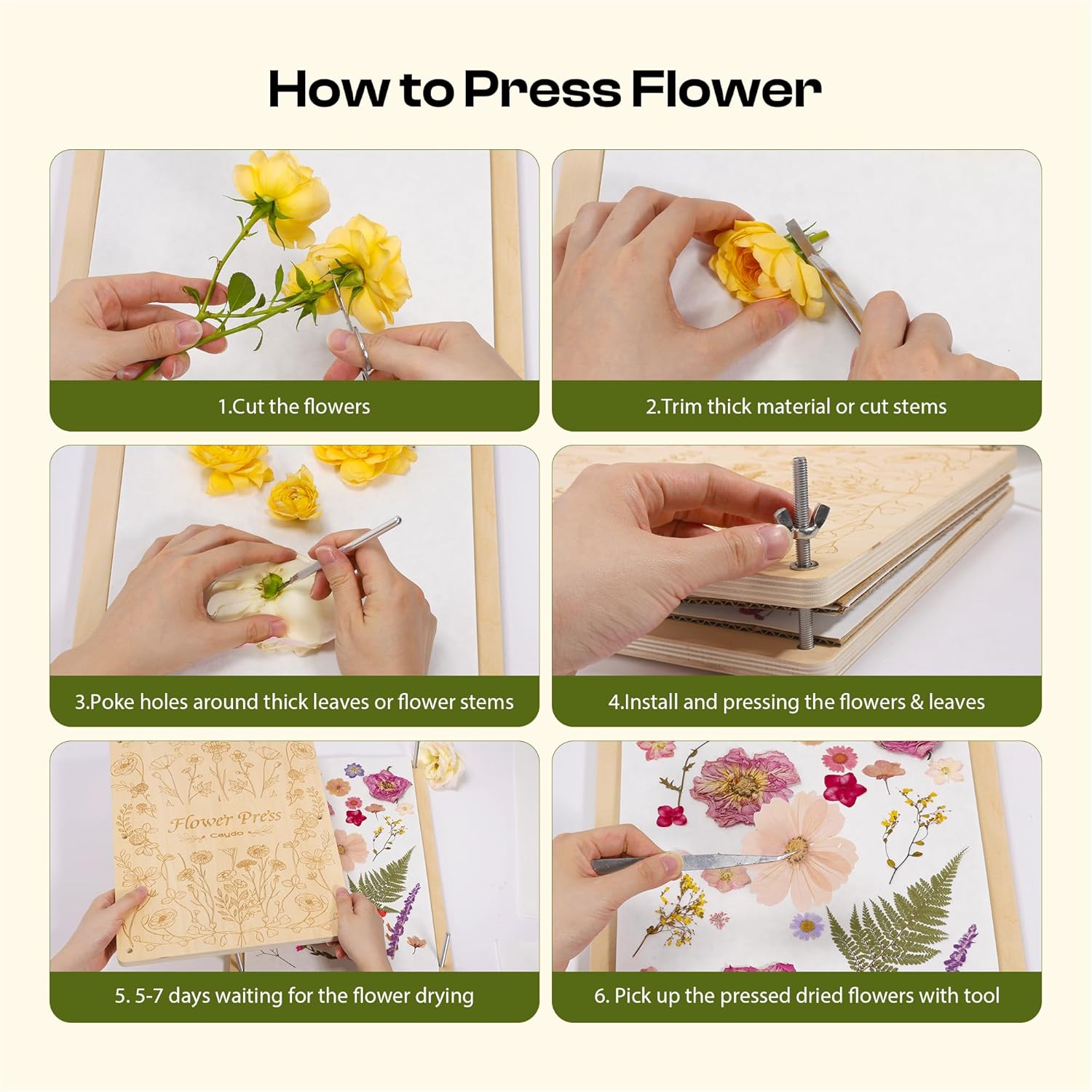 How to Press Flower

1.Cut the flowers

2.Trim thick material or cut stems

3.Poke holes around thick leaves or flower stems

4.Install and pressing the flowers & leaves

Flower Press
Caydo

5. 5-7 days waiting for the flower drying

6. Pick up the pressed dried flowers with tool