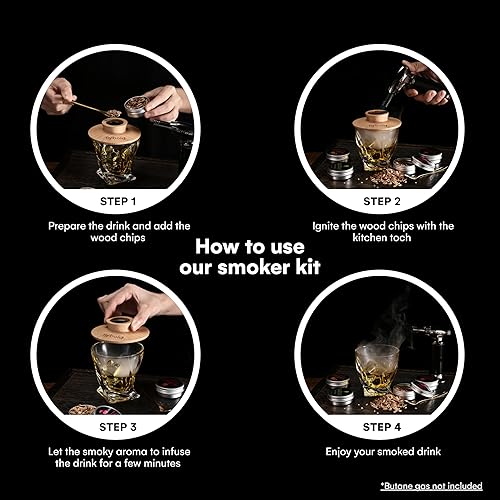 STEP 1

Prepare the drink and add the wood chips

STEP 2

Ignite the wood chips with the kitchen toch

How to use our smoker kit

STEP 3

Let the smoky aroma to infuse the drink for a few minutes

STEP 4

Enjoy your smoked drink

*Butane gas not included