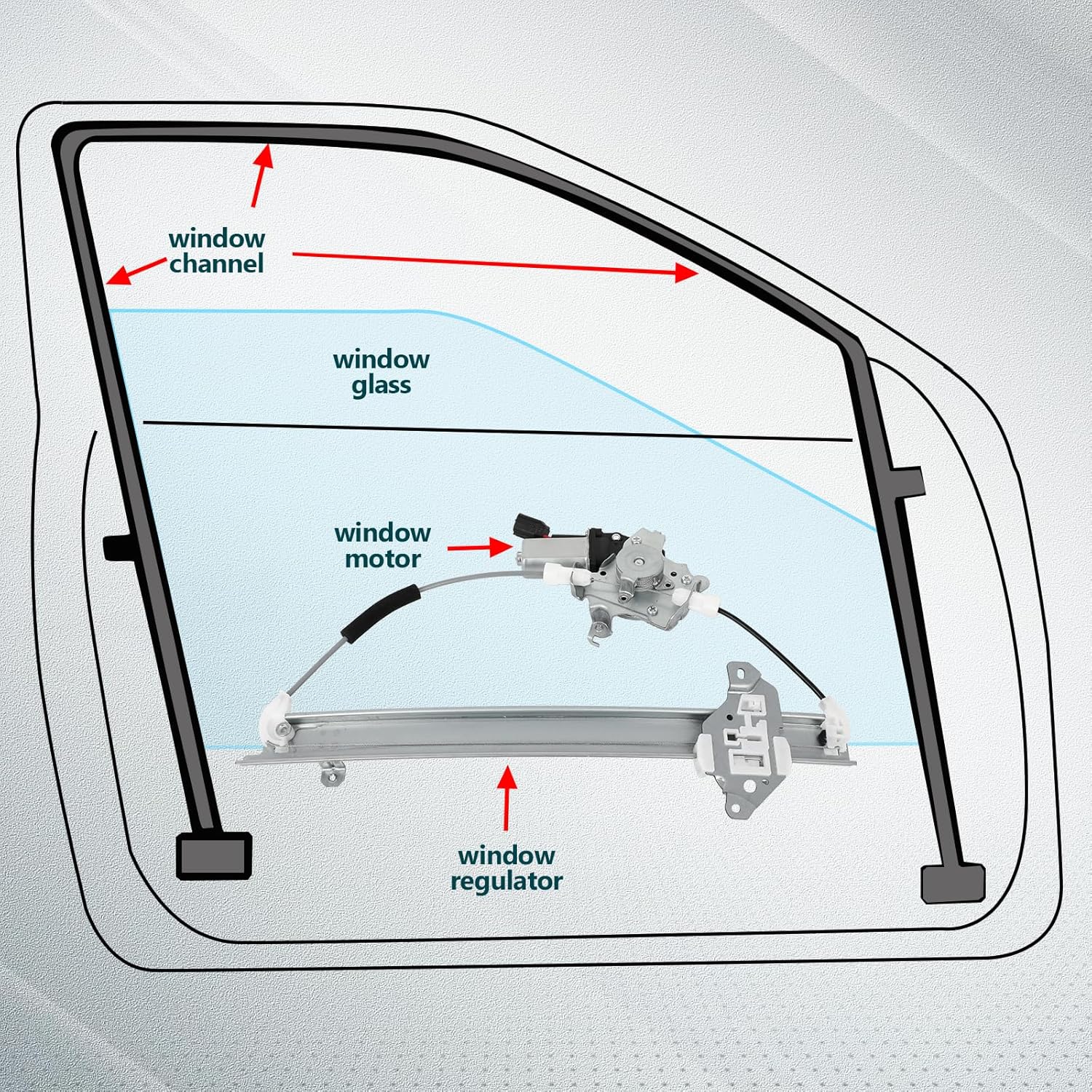 window channel

window glass

window motor

window regulator