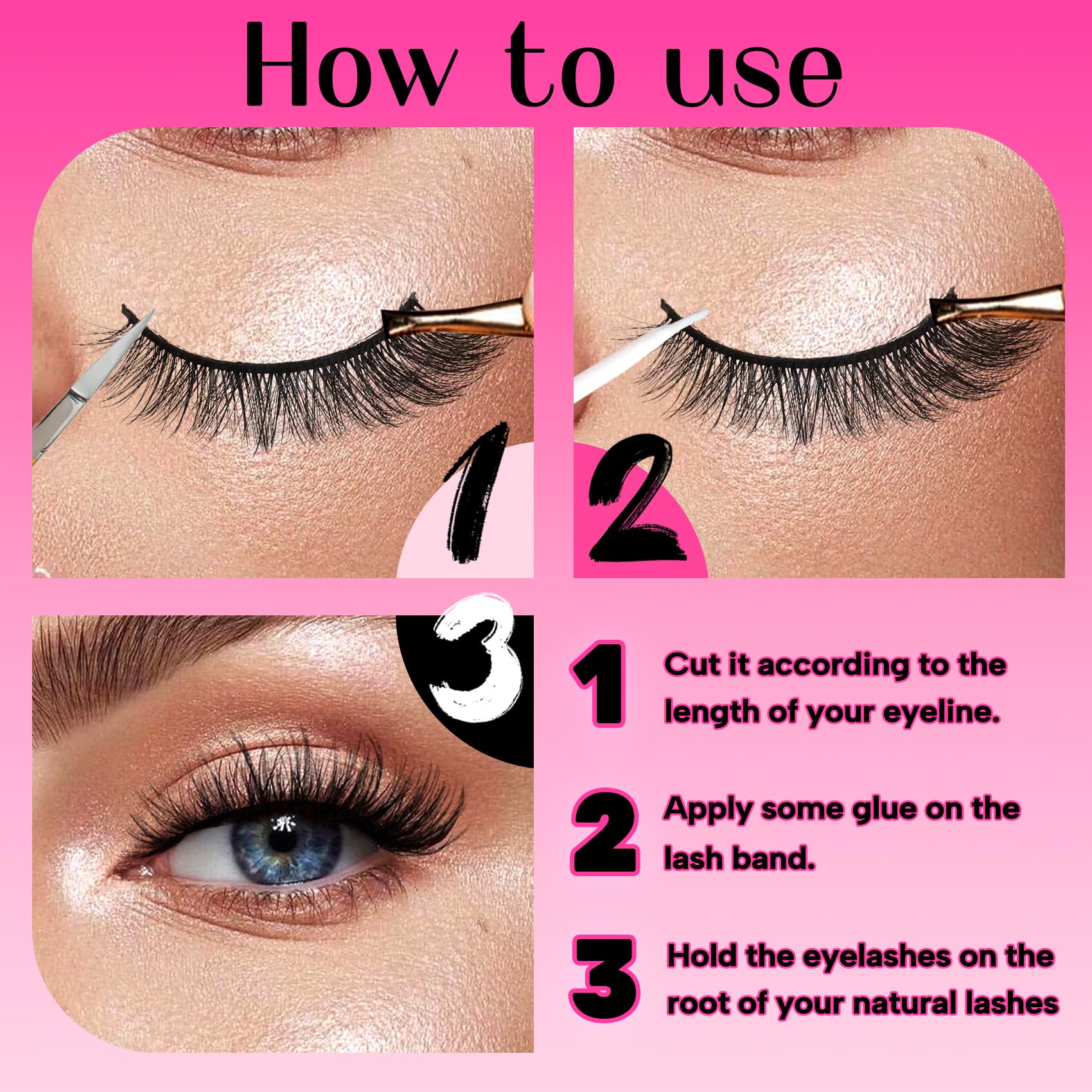 How to use

1

2

3

1 Cut it according to the length of your eyeline.

2 Apply some glue on the lash band.

3 Hold the eyelashes on the root of your natural lashes