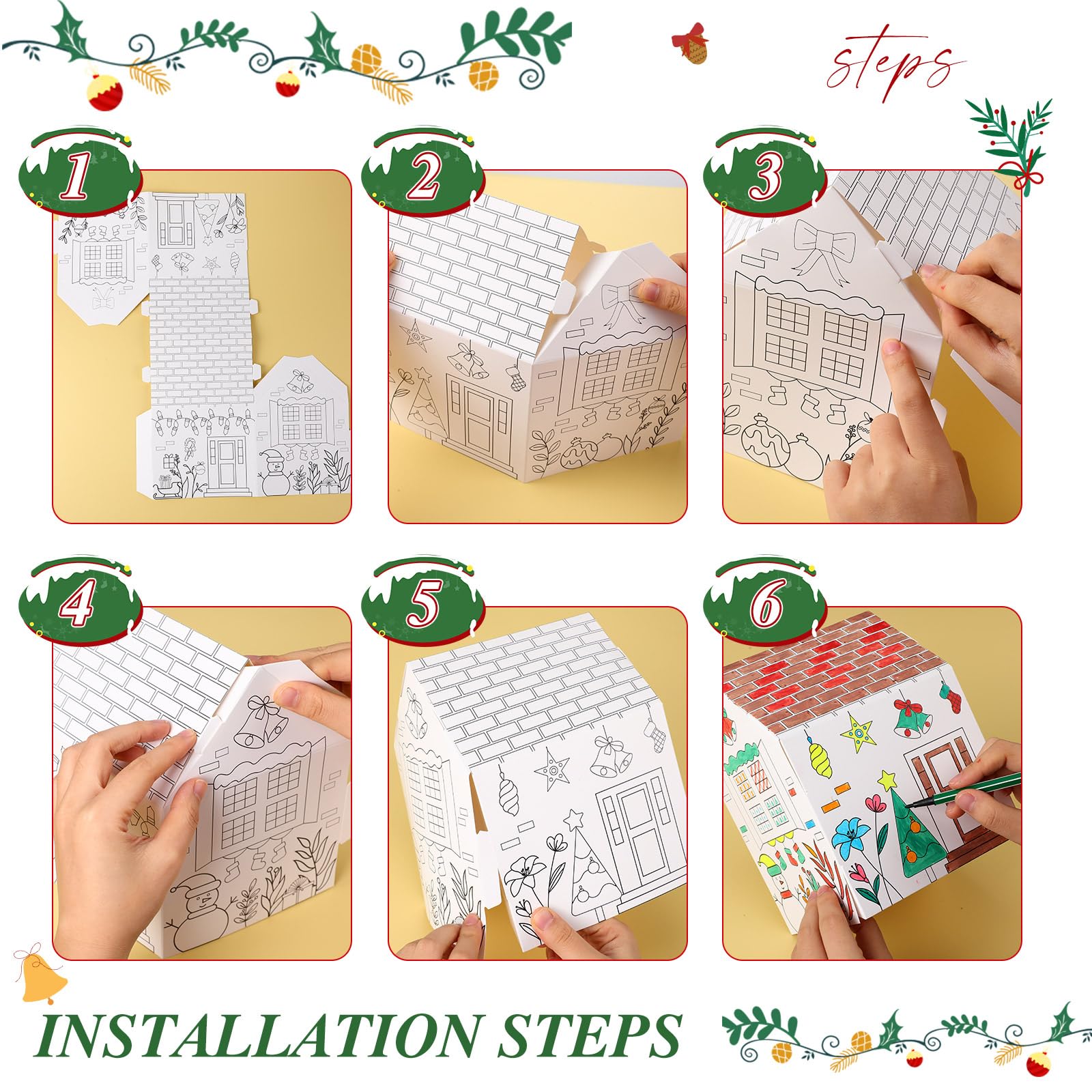 steps

1

2

3

4

5

6

INSTALLATION STEPS