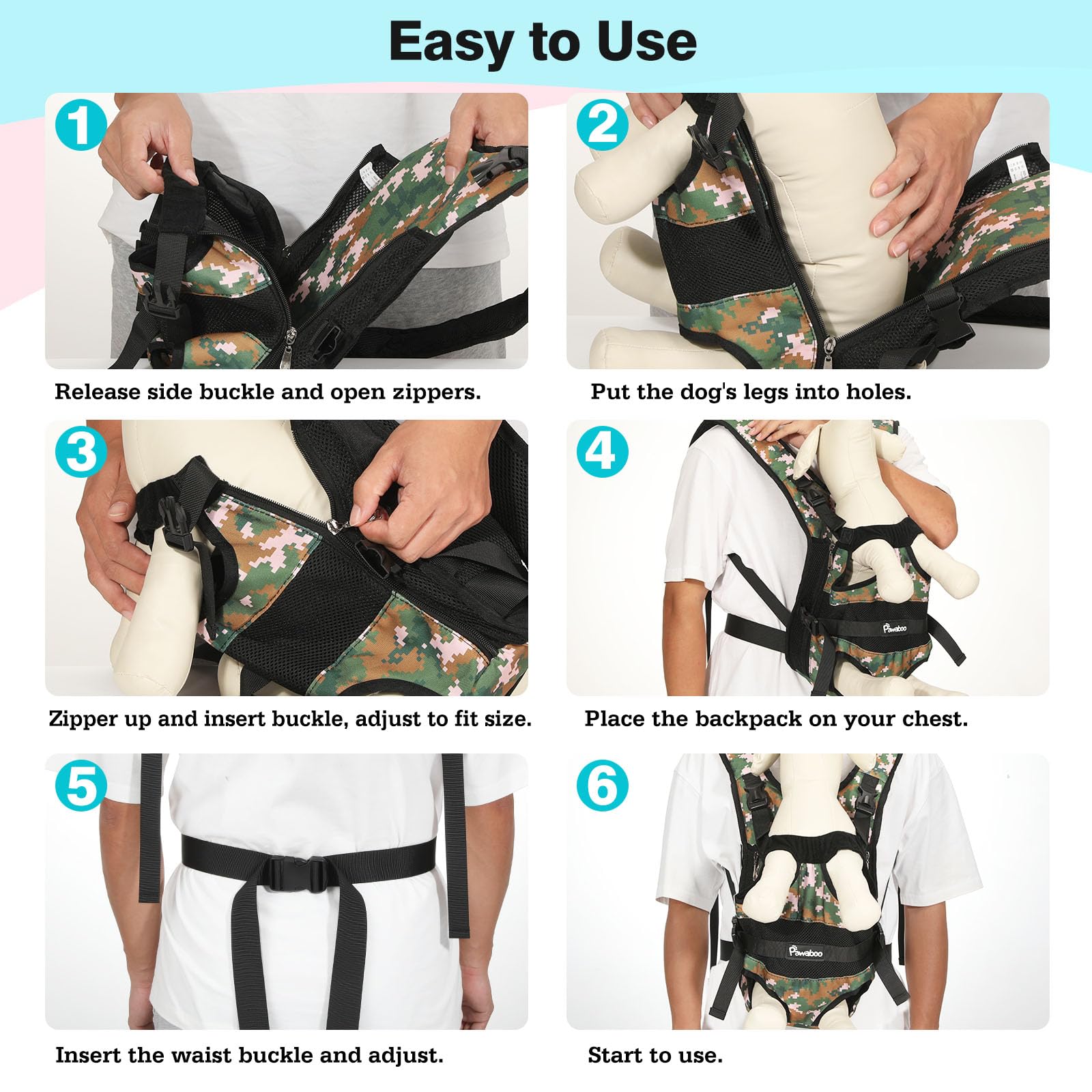 Easy to Use

1

Release side buckle and open zippers.

2

Put the dog's legs into holes.

3

Zipper up and insert buckle, adjust to fit size.

4

Pawaboo

Place the backpack on your chest.

5

Insert the waist buckle and adjust.

6

Pawaboo

Start to use.