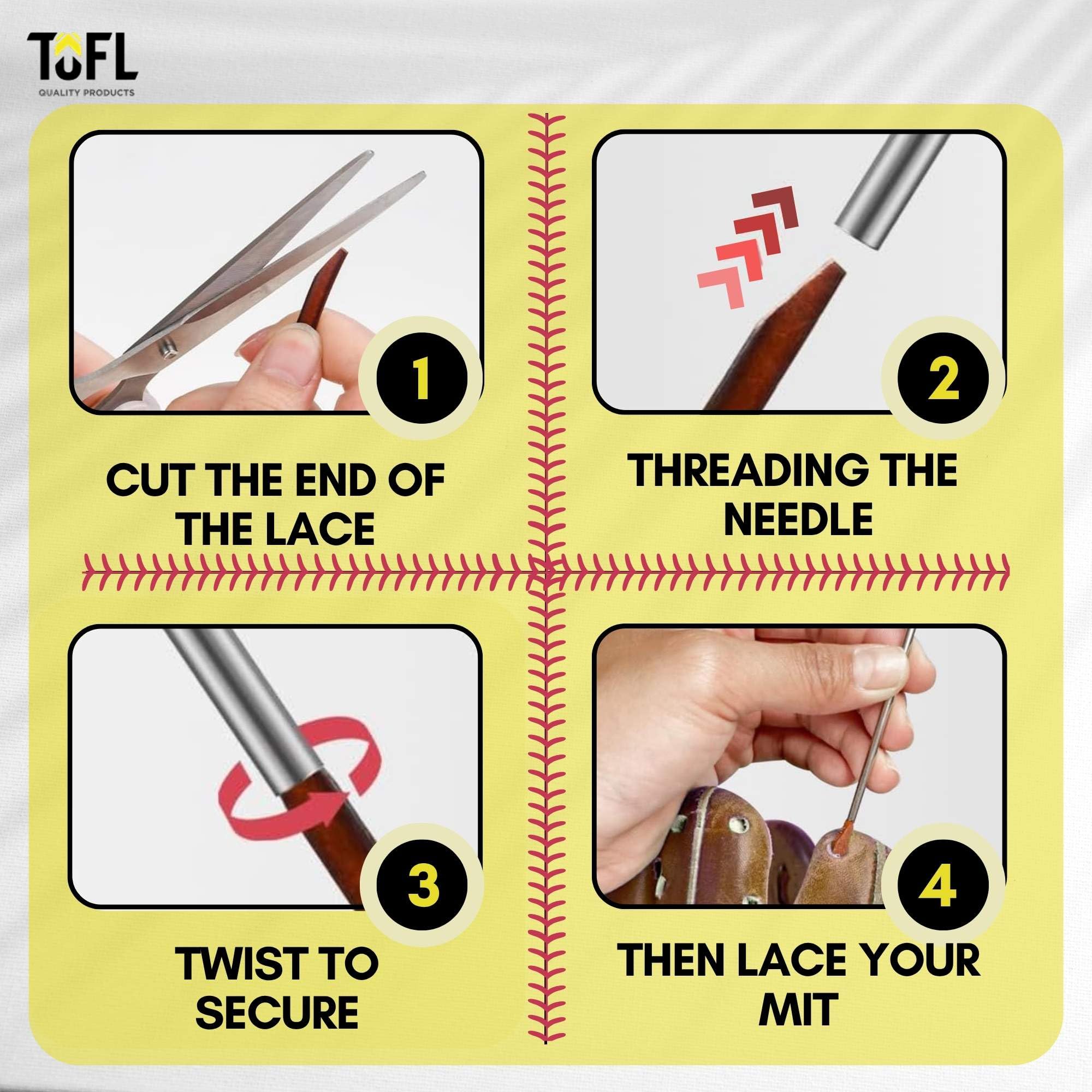 TOFL
QUALITY PRODUCTS

1

CUT THE END OF THE LACE

2

THREADING THE NEEDLE

3

TWIST TO SECURE

4

THEN LACE YOUR MIT