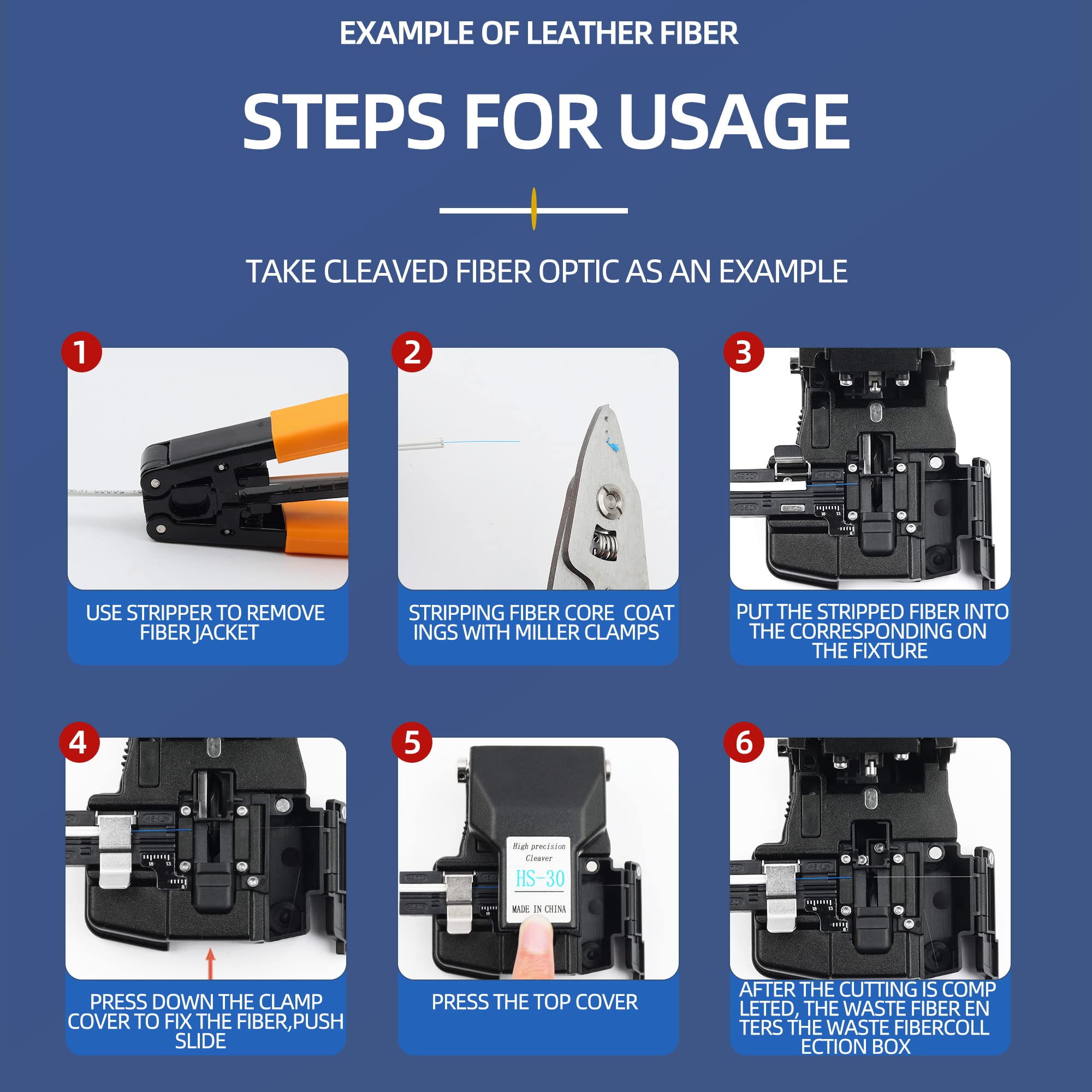 EXAMPLE OF LEATHER FIBER

STEPS FOR USAGE

TAKE CLEAVED FIBER OPTIC AS AN EXAMPLE

1

USE STRIPPER TO REMOVE FIBER JACKET

2

STRIPPING FIBER CORE COAT INGS WITH MILLER CLAMPS

3

PUT THE STRIPPED FIBER INTO THE CORRESPONDING ON THE FIXTURE

4

PRESS DOWN THE CLAMP COVER TO FIX THE FIBER,PUSH SLIDE

5

High precision Cleaver HS-30 MADE IN CHINA

PRESS THE TOP COVER

6

AFTER THE CUTTING IS COMP LETED, THE WASTE FIBER EN TERS THE WASTE FIBERCOLL ECTION BOX