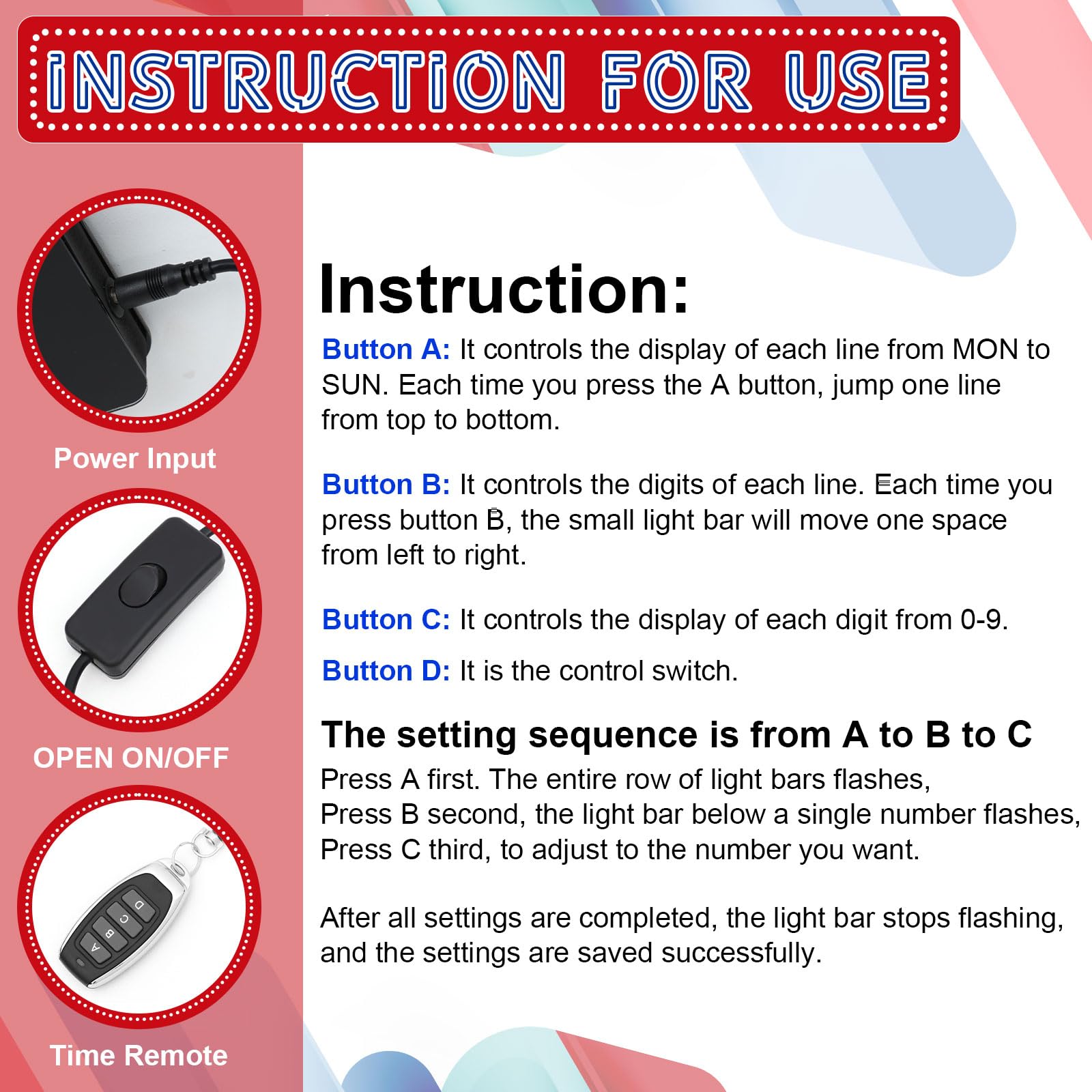 INSTRUCTION FOR USE

Power Input

OPEN ON/OFF

D C B A

Time Remote

Instruction:

Button A: It controls the display of each line from MON to SUN. Each time you press the A button, jump one line from top to bottom.

Button B: It controls the digits of each line. Each time you press button B, the small light bar will move one space from left to right.

Button C: It controls the display of each digit from 0-9.

Button D: It is the control switch.

The setting sequence is from A to B to C

Press A first. The entire row of light bars flashes,
Press B second, the light bar below a single number flashes,
Press C third, to adjust to the number you want.

After all settings are completed, the light bar stops flashing, and the settings are saved successfully.