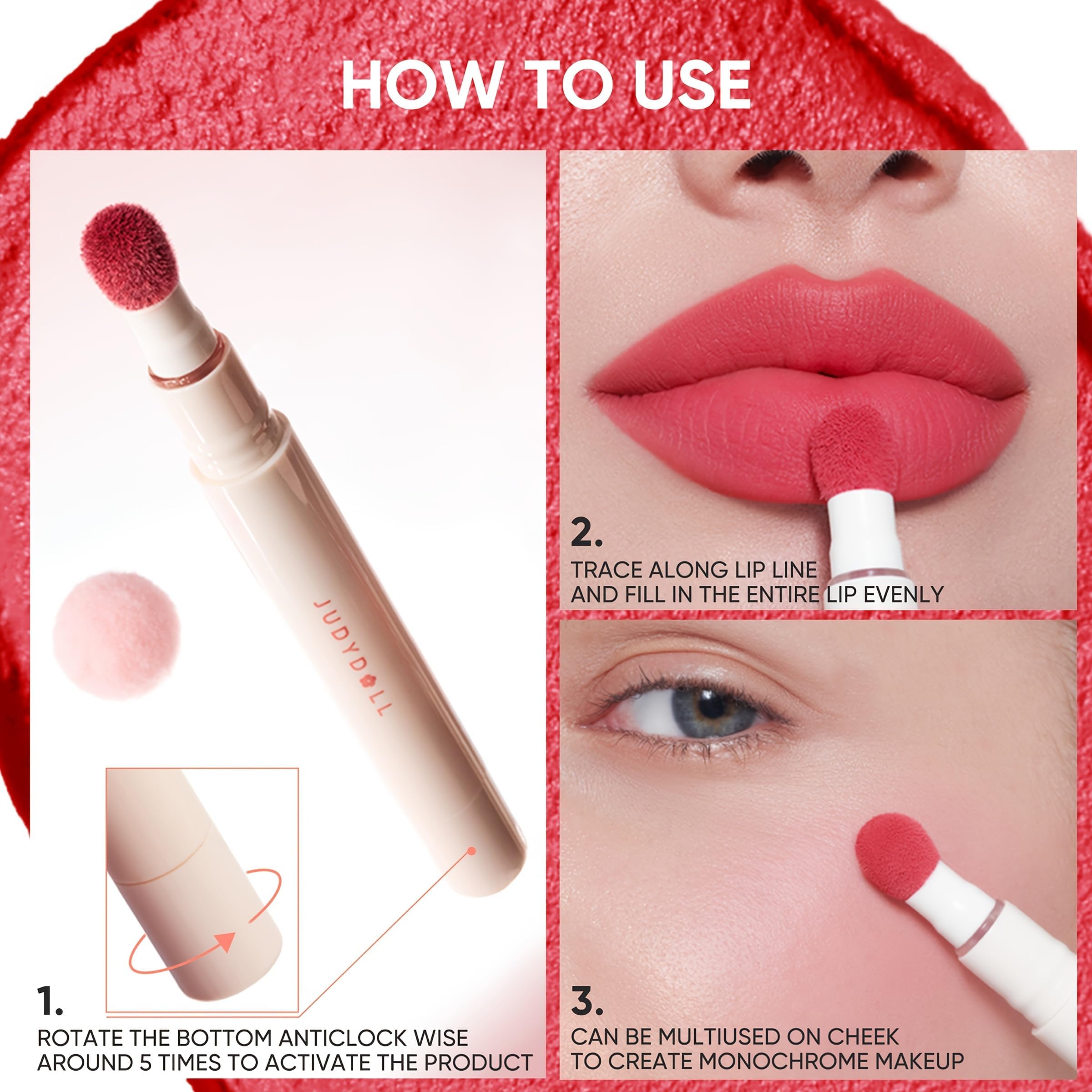 HOW TO USE

JUDYDOLL

1.
ROTATE THE BOTTOM ANTICLOCK WISE AROUND 5 TIMES TO ACTIVATE THE PRODUCT

2.
TRACE ALONG LIP LINE AND FILL IN THE ENTIRE LIP EVENLY

3.
CAN BE MULTIUSED ON CHEEK TO CREATE MONOCHROME MAKEUP