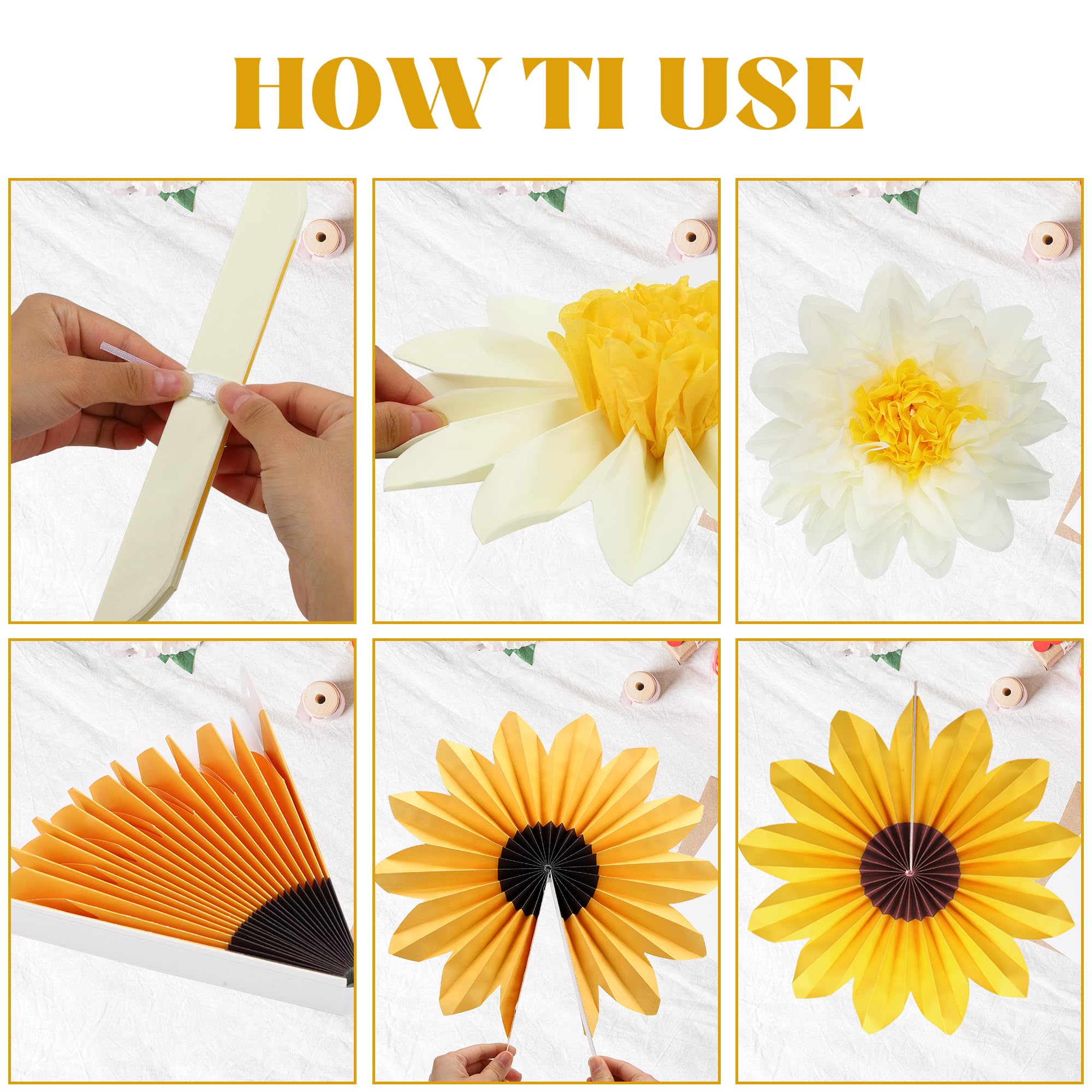 HOW TI USE