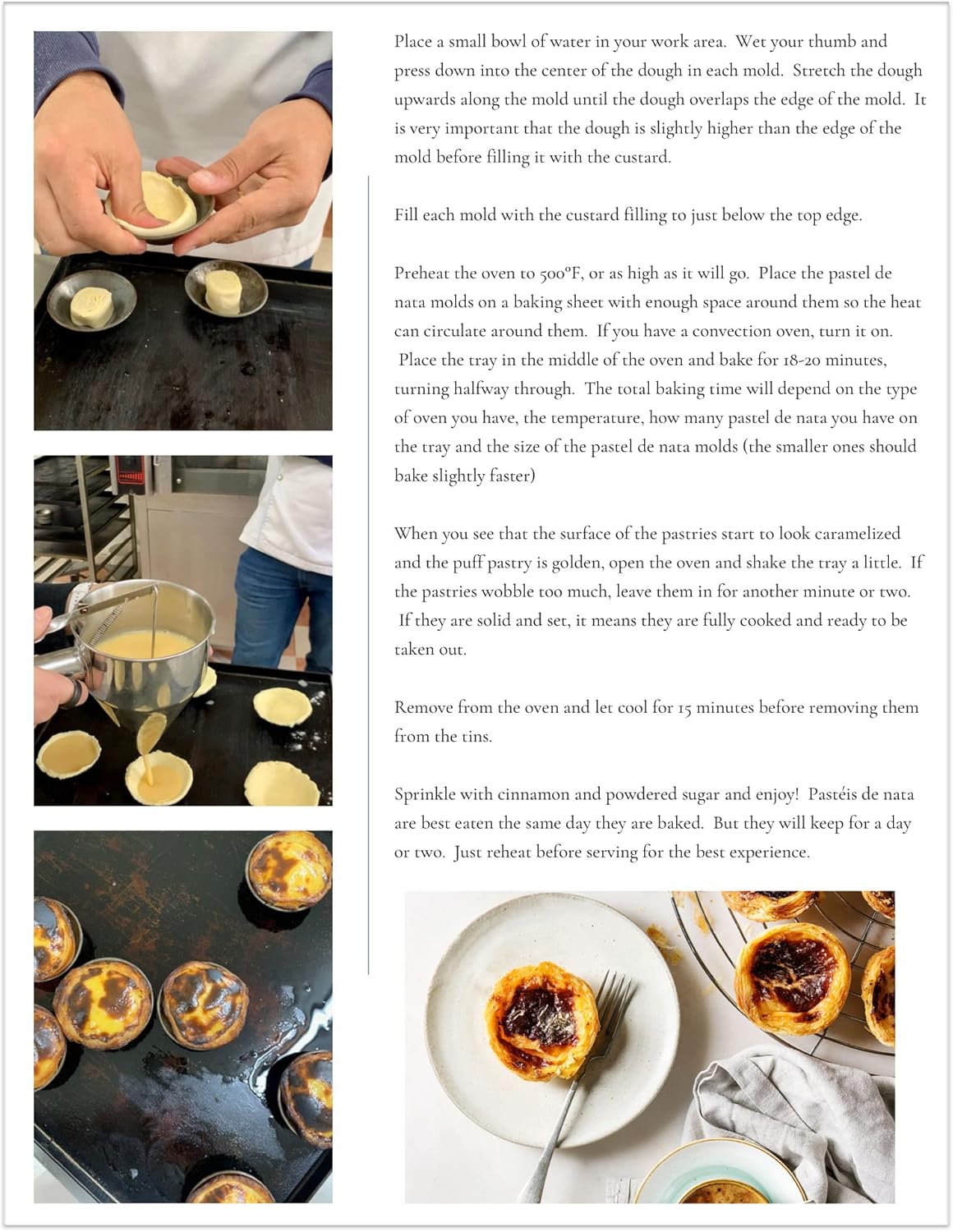 Place a small bowl of water in your work area. Wet your thumb and press down into the center of the dough in each mold. Stretch the dough upwards along the mold until the dough overlaps the edge of the mold. It is very important that the dough is slightly higher than the edge of the mold before filling it with the custard.

Fill each mold with the custard filling to just below the top edge.

Preheat the oven to 500°F, or as high as it will go. Place the pastel de nata molds on a baking sheet with enough space around them so the heat can circulate around them. If you have a convection oven, turn it on. Place the tray in the middle of the oven and bake for 18-20 minutes, turning halfway through. The total baking time will depend on the type of oven you have, the temperature, how many pastel de nata you have on the tray and the size of the pastel de nata molds (the smaller ones should bake slightly faster)

When you see that the surface of the pastries start to look caramelized and the puff pastry is golden, open the oven and shake the tray a little. If the pastries wobble too much, leave them in for another minute or two. If they are solid and set, it means they are fully cooked and ready to be taken out.

Remove from the oven and let cool for 15 minutes before removing them from the tins.

Sprinkle with cinnamon and powdered sugar and enjoy! Pastéis de nata are best eaten the same day they are baked. But they will keep for a day or two. Just reheat before serving for the best experience.