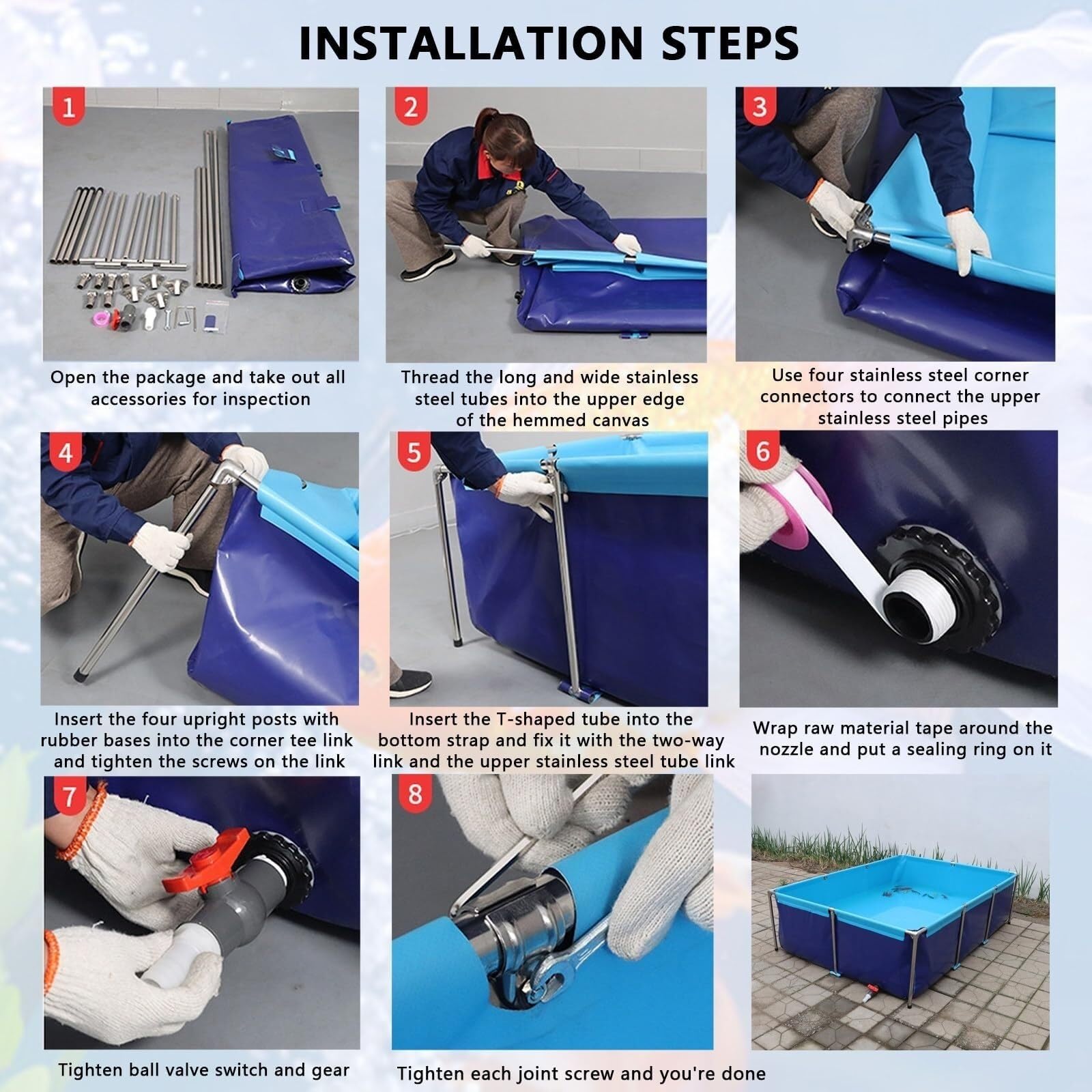 INSTALLATION STEPS

1

Open the package and take out all accessories for inspection

2

Thread the long and wide stainless steel tubes into the upper edge of the hemmed canvas

3

Use four stainless steel corner connectors to connect the upper stainless steel pipes

4

Insert the four upright posts with rubber bases into the corner tee link and tighten the screws on the link

5

Insert the T-shaped tube into the bottom strap and fix it with the two-way link and the upper stainless steel tube link

6

Wrap raw material tape around the nozzle and put a sealing ring on it

7

Tighten ball valve switch and gear

8

Tighten each joint screw and you're done