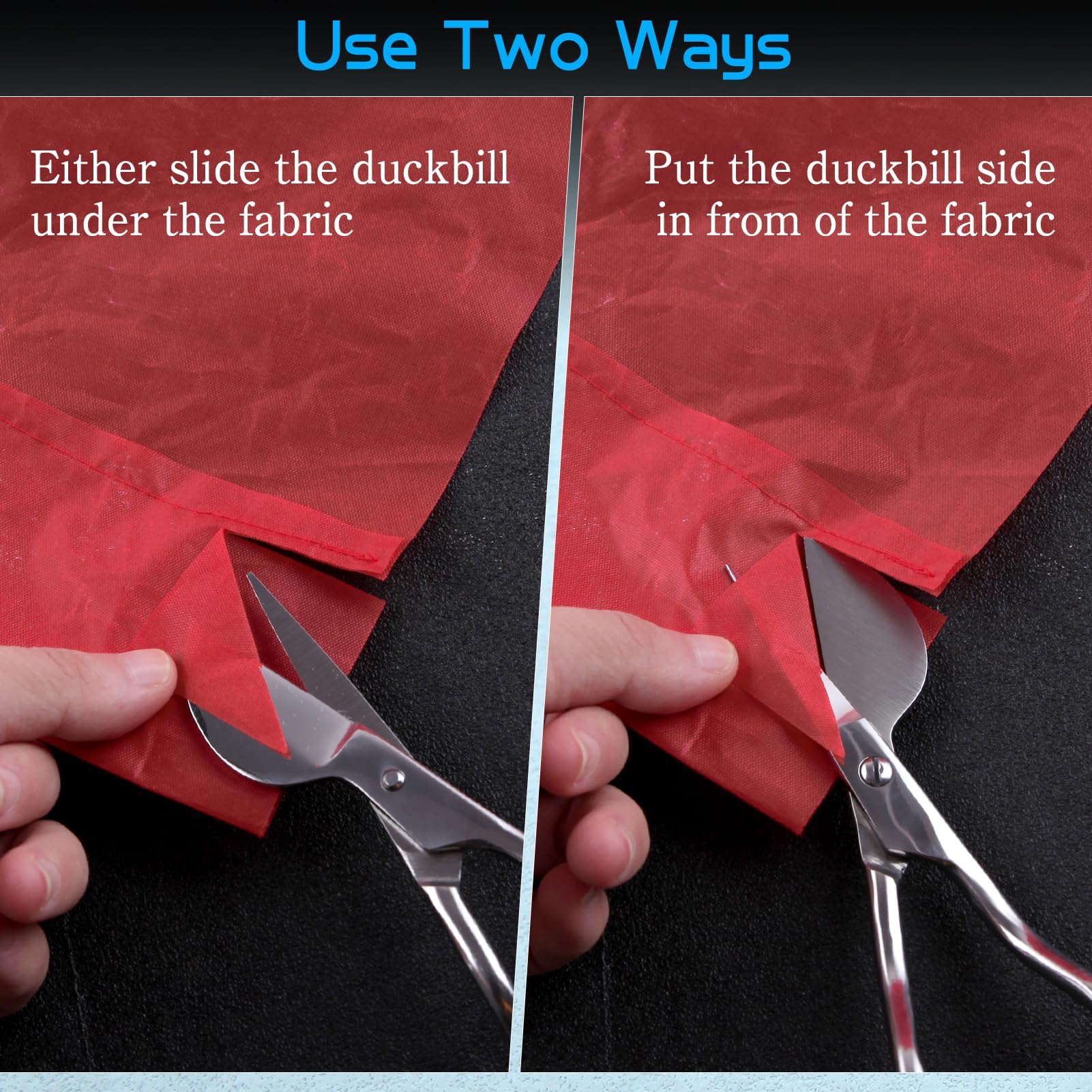 Use Two Ways

Either slide the duckbill under the fabric

Put the duckbill side in from of the fabric