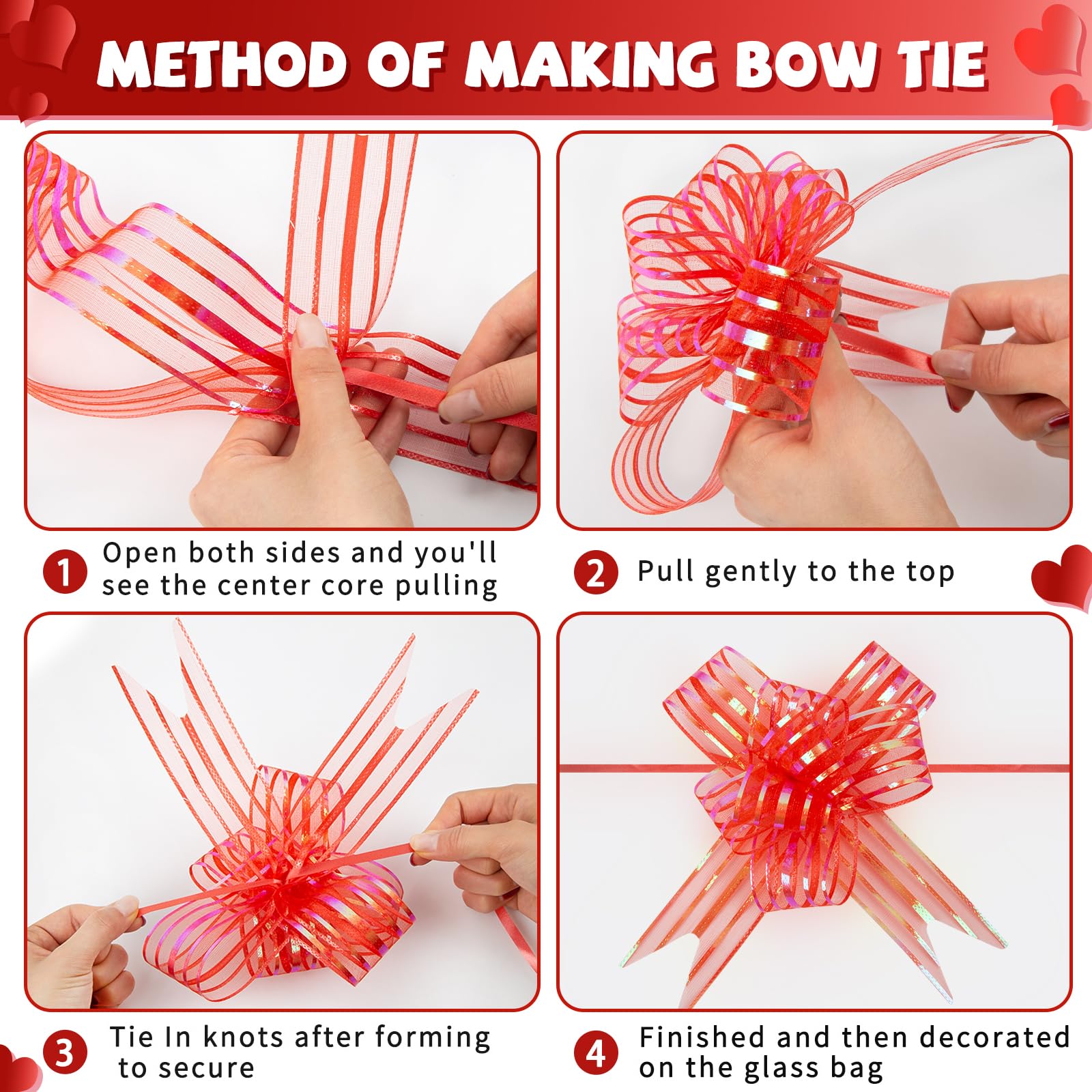 METHOD OF MAKING BOW TIE

1 Open both sides and you'll see the center core pulling

2 Pull gently to the top

3 Tie In knots after forming to secure

4 Finished and then decorated on the glass bag